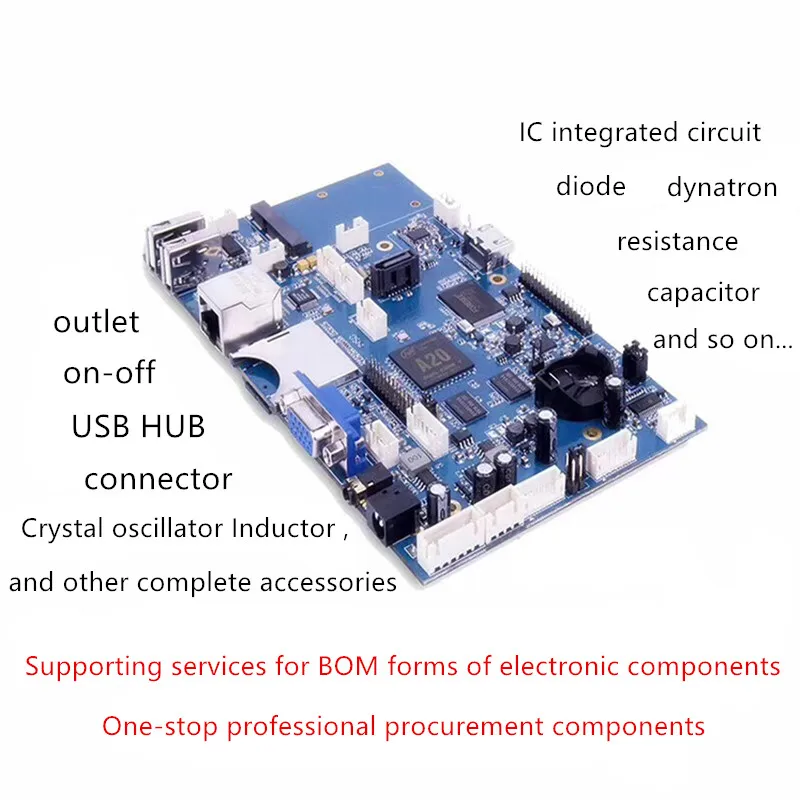 IC integrated circuit

diode dynatron

resistance

capacitor

and so on...

outlet

on-off

USB HUB

connector

Crystal oscillator Inductor ,

and other complete accessories

A20

Supporting services for BOM forms of electronic components

One-stop professional procurement components