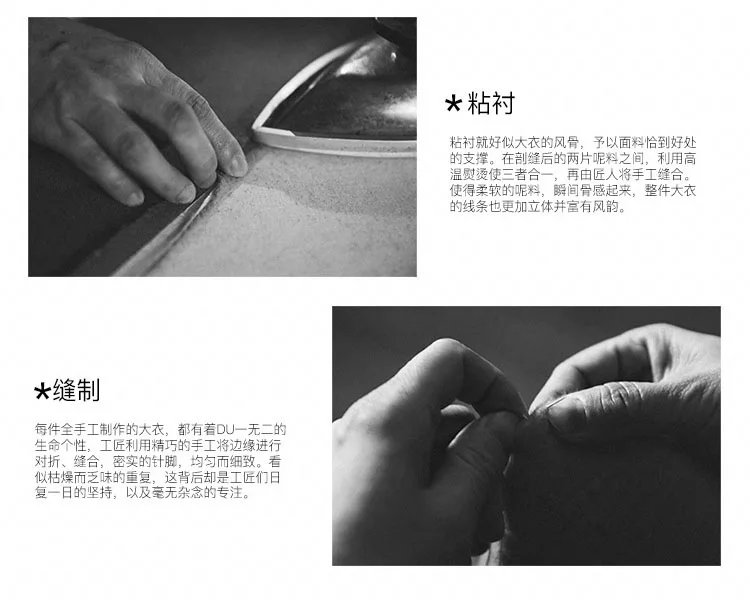 *粘衬

粘衬就好似大衣的风骨，予以面料恰到好处的支撑。在剖缝后的两片呢料之间，利用高温熨烫使三者合一，再由匠人将手工缝合。使得柔软的呢料，瞬间骨感起来，整件大衣的线条也更加立体并富有风韵。

*缝制

每件全手工制作的大衣，都有着DU一无二的生命个性，工匠利用精巧的手工将边缘进行对折、缝合，密实的针脚，均匀而细致。看似枯燥而乏味的重复，这背后却是工匠们日复一日的坚持，以及毫无杂念的专注。