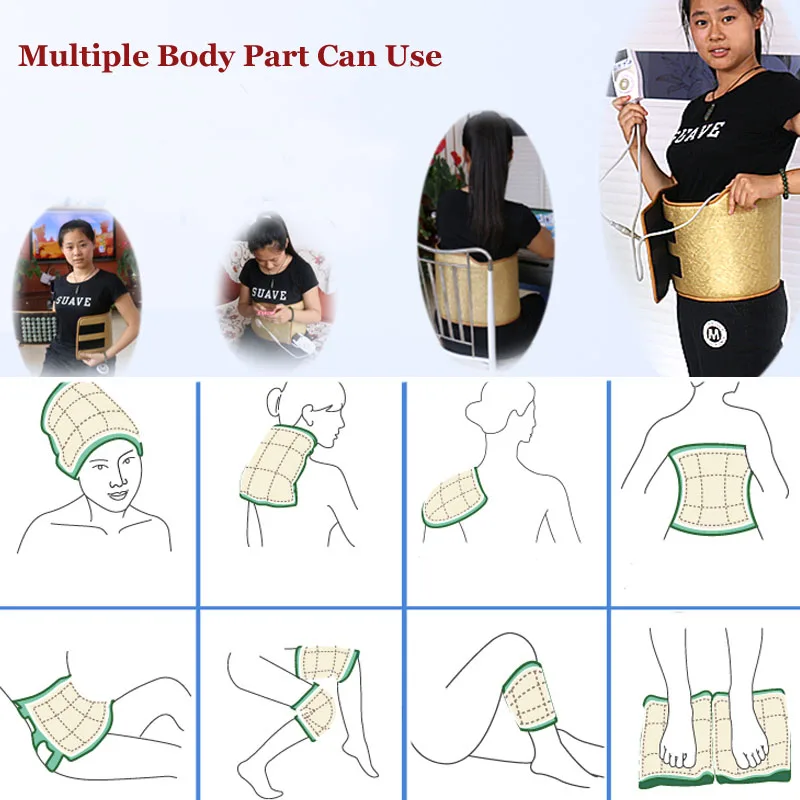 Multiple Body Part Can Use

SUAVE

SUAVE

SUAVE

M