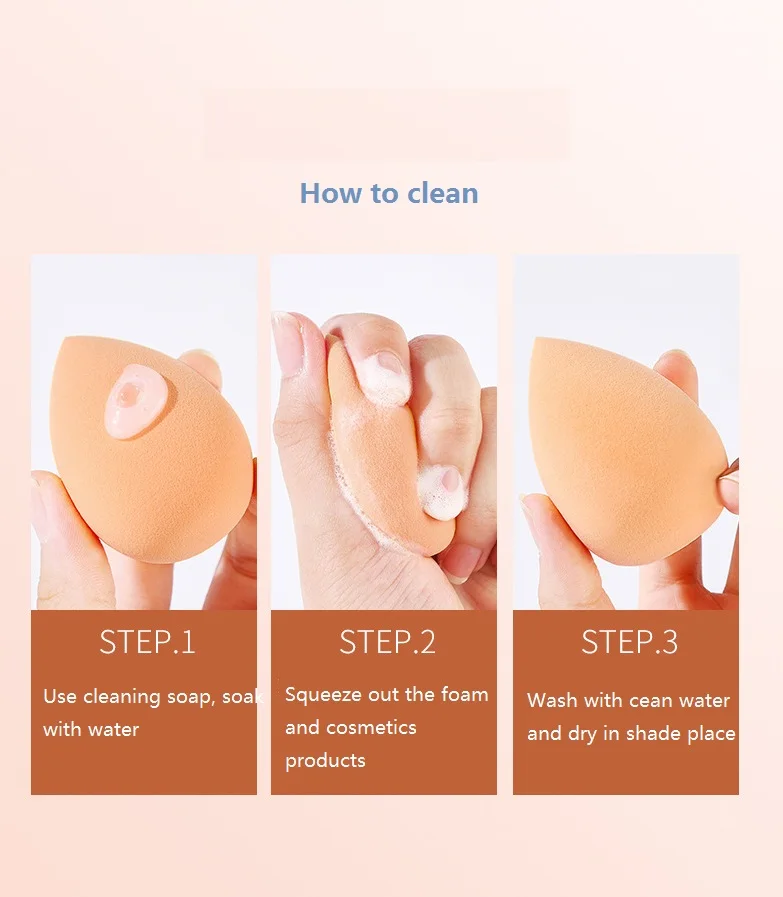 How to clean

STEP.1

Use cleaning soap, soak with water

STEP.2

Squeeze out the foam and cosmetics products

STEP.3

Wash with cean water and dry in shade place