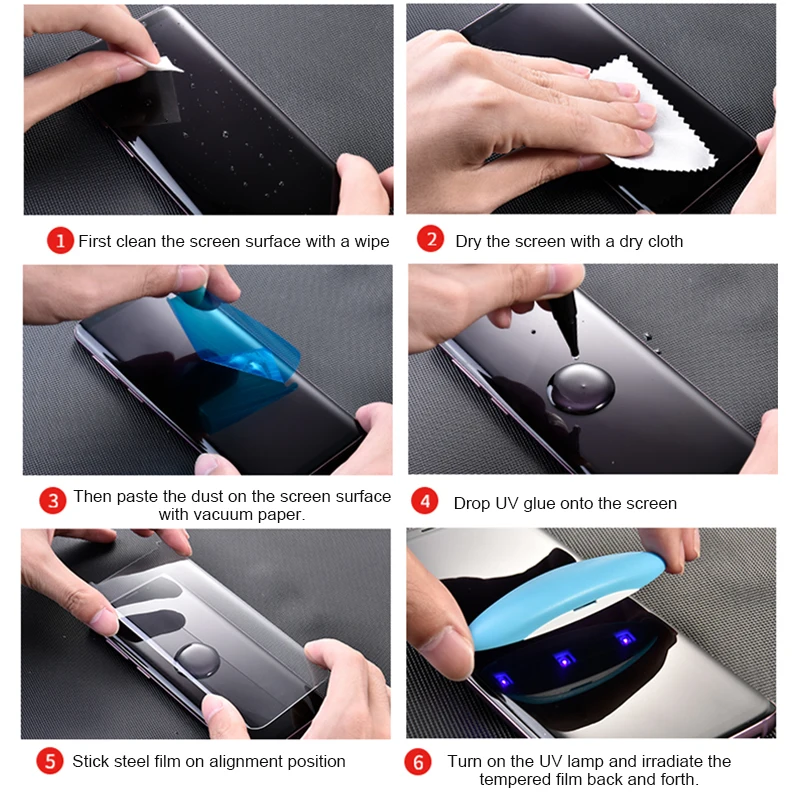 1 First clean the screen surface with a wipe

2 Dry the screen with a dry cloth

3 Then paste the dust on the screen surface with vacuum paper.

4 Drop UV glue onto the screen

5 Stick steel film on alignment position

6 Turn on the UV lamp and irradiate the tempered film back and forth.