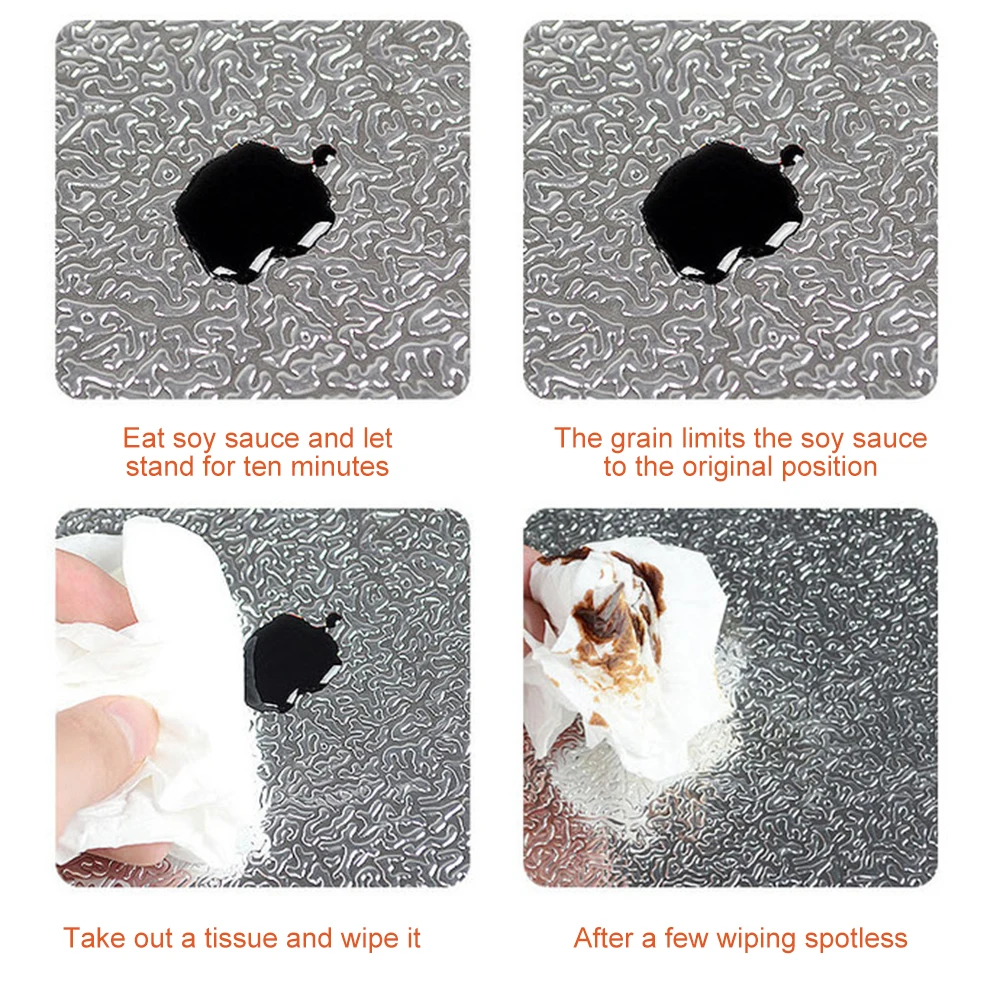 Eat soy sauce and let stand for ten minutes

The grain limits the soy sauce to the original position

Take out a tissue and wipe it

After a few wiping spotless