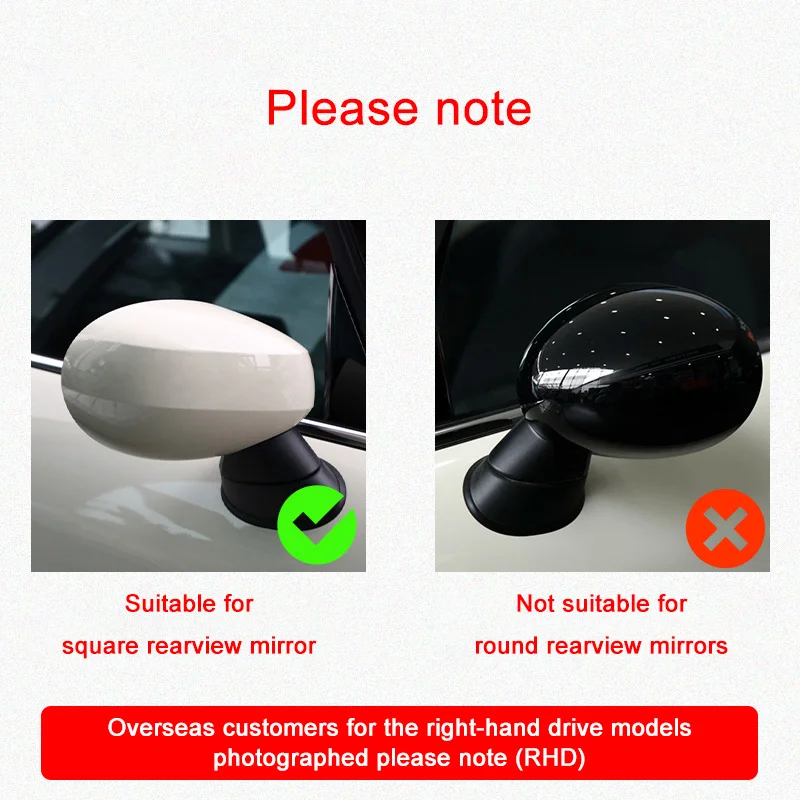 Please note

Suitable for
square rearview mirror

Not suitable for
round rearview mirrors

Overseas customers for the right-hand drive models photographed please note (RHD)