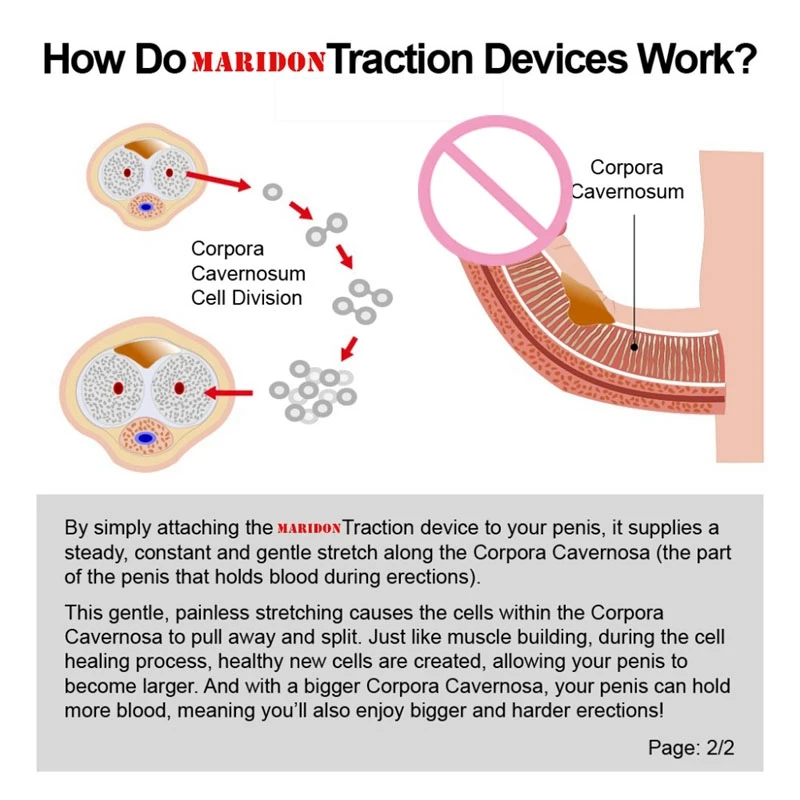 How Do MARIDON Traction Devices Work?

Corpora Cavernosum Cell Division

Corpora Cavernosum

By simply attaching the MARIDON Traction device to your penis, it supplies a steady, constant and gentle stretch along the Corpora Cavernosa (the part of the penis that holds blood during erections).

This gentle, painless stretching causes the cells within the Corpora Cavernosa to pull away and split. Just like muscle building, during the cell healing process, healthy new cells are created, allowing your penis to become larger. And with a bigger Corpora Cavernosa, your penis can hold more blood, meaning you'll also enjoy bigger and harder erections!

Page: 2/2