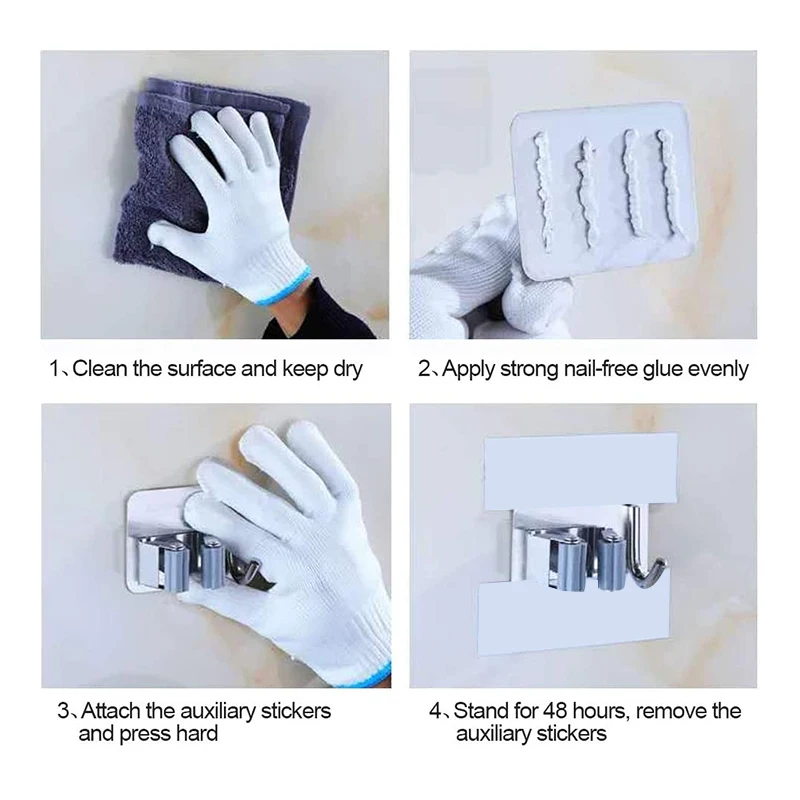 1、Clean the surface and keep dry

2、Apply strong nail-free glue evenly

3、Attach the auxiliary stickers and press hard

4、Stand for 48 hours, remove the auxiliary stickers