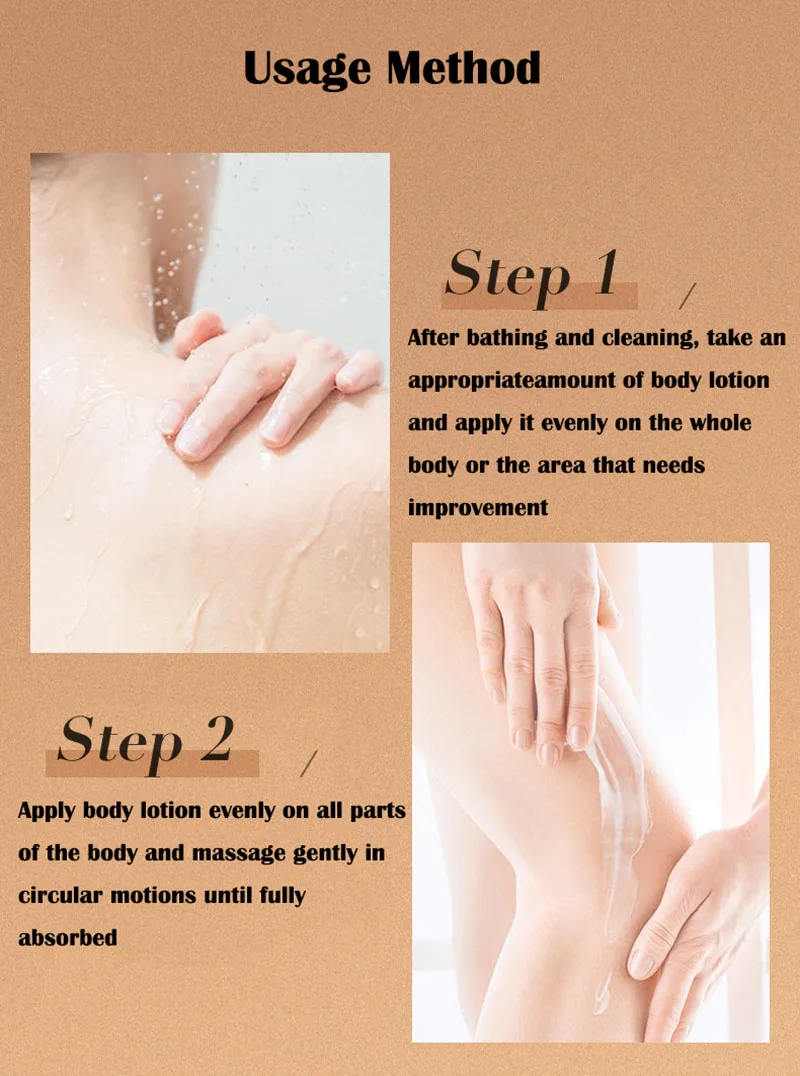 Usage Method

Step 1

After bathing and cleaning, take an appropriateamount of body lotion and apply it evenly on the whole body or the area that needs improvement

Step 2

Apply body lotion evenly on all parts of the body and massage gently in circular motions until fully absorbed