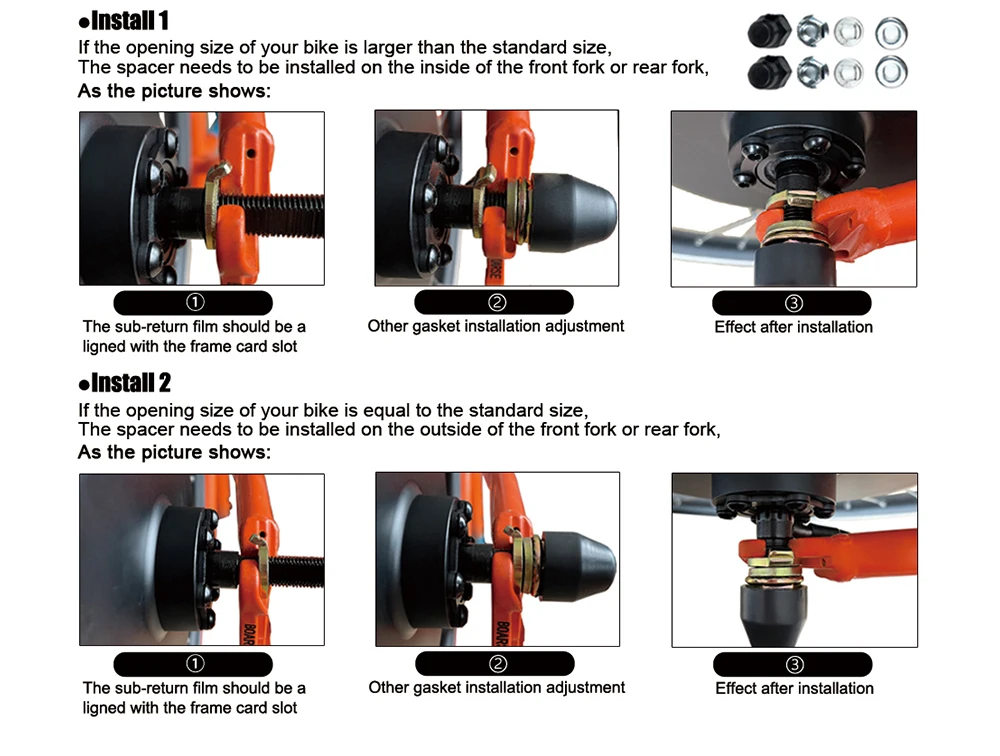 ●Install 1
If the opening size of your bike is larger than the standard size,
The spacer needs to be installed on the inside of the front fork or rear fork,
As the picture shows:

①
The sub-return film should be a ligned with the frame card slot

②
Other gasket installation adjustment

③
Effect after installation

●Install 2
If the opening size of your bike is equal to the standard size,
The spacer needs to be installed on the outside of the front fork or rear fork,
As the picture shows:

①
The sub-return film should be a ligned with the frame card slot

②
Other gasket installation adjustment

③
Effect after installation