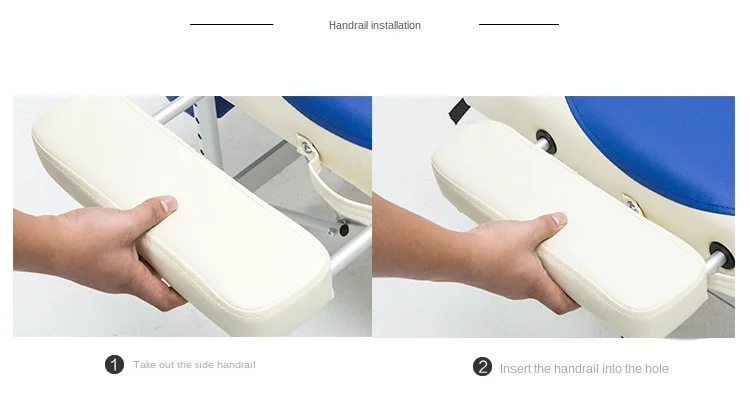 Handrail installation

1 Take out the side handrail

2 Insert the handrail into the hole