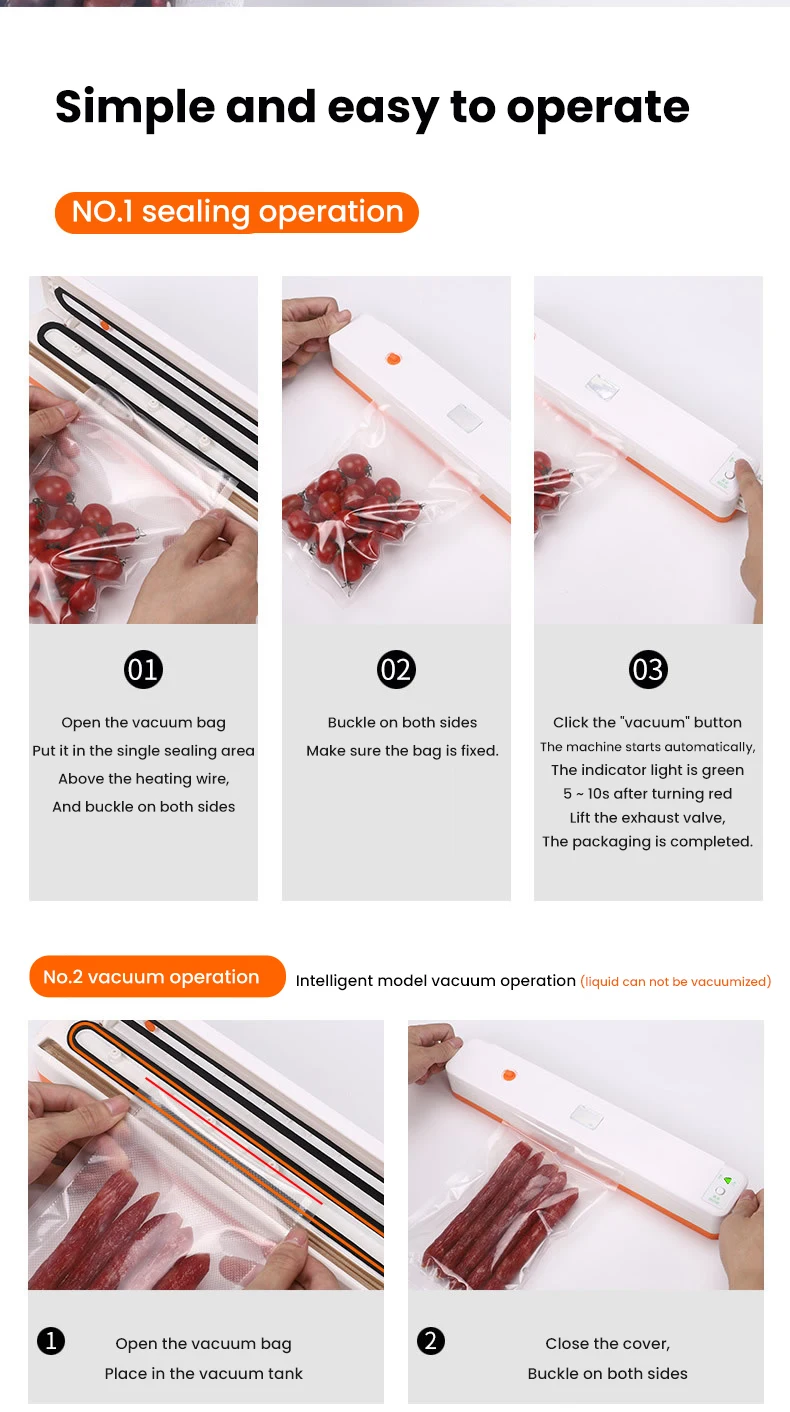 Simple and easy to operate

NO.1 sealing operation

01

Open the vacuum bag
Put it in the single sealing area
Above the heating wire,
And buckle on both sides

02

Buckle on both sides
Make sure the bag is fixed.

03

Click the "vacuum" button
The machine starts automatically,
The indicator light is green
5 ~ 10s after turning red
Lift the exhaust valve,
The packaging is completed.

No.2 vacuum operation

Intelligent model vacuum operation (liquid can not be vacuumized)

1

Open the vacuum bag
Place in the vacuum tank

2

Close the cover,
Buckle on both sides