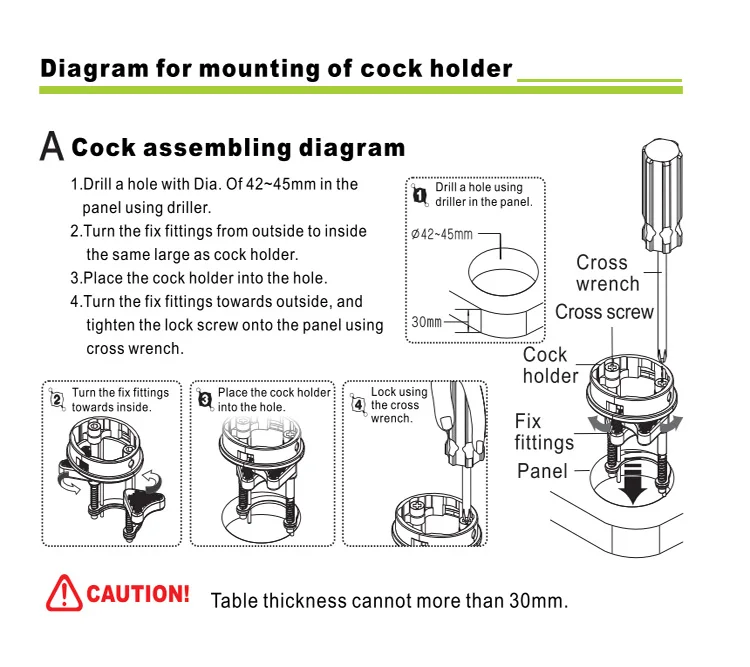 Diagram for mounting of cock holder

A Cock assembling diagram

1.Drill a hole with Dia. Of 42~45mm in the panel using driller.
2.Turn the fix fittings from outside to inside the same large as cock holder.
3.Place the cock holder into the hole.
4.Turn the fix fittings towards outside, and tighten the lock screw onto the panel using cross wrench.

1 Drill a hole using driller in the panel.
Ø42~45mm
30mm

Cross wrench
Cross screw
Cock holder
Fix fittings
Panel

2 Turn the fix fittings towards inside.

3 Place the cock holder into the hole.

4 Lock using the cross wrench.

CAUTION! Table thickness cannot more than 30mm.