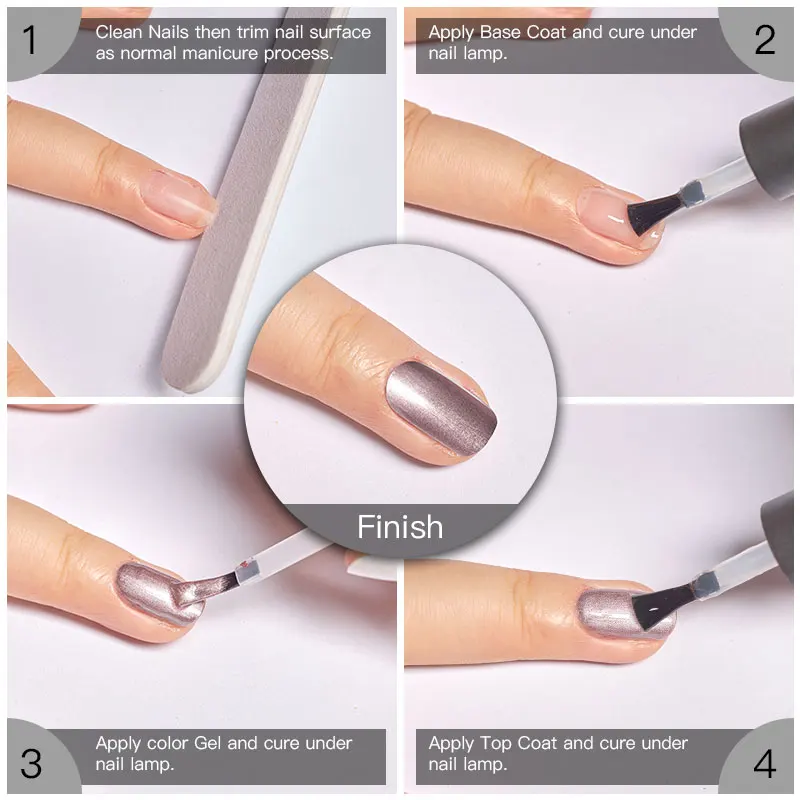 1
Clean Nails then trim nail surface as normal manicure process.

Apply Base Coat and cure under nail lamp.
2

Finish

3
Apply color Gel and cure under nail lamp.

Apply Top Coat and cure under nail lamp.
4