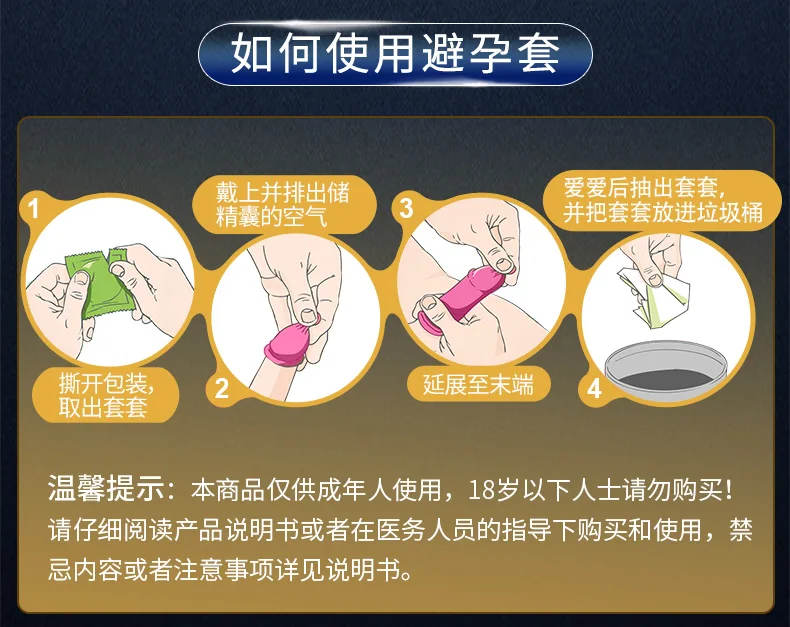 如何使用避孕套

1

撕开包装，取出套套

戴上并排出储精囊的空气

2

3

延展至末端

爱爱后抽出套套，并把套套放进垃圾桶

4

温馨提示：本商品仅供成年人使用，18岁以下人士请勿购买！请仔细阅读产品说明书或者在医务人员的指导下购买和使用，禁忌内容或者注意事项详见说明书。