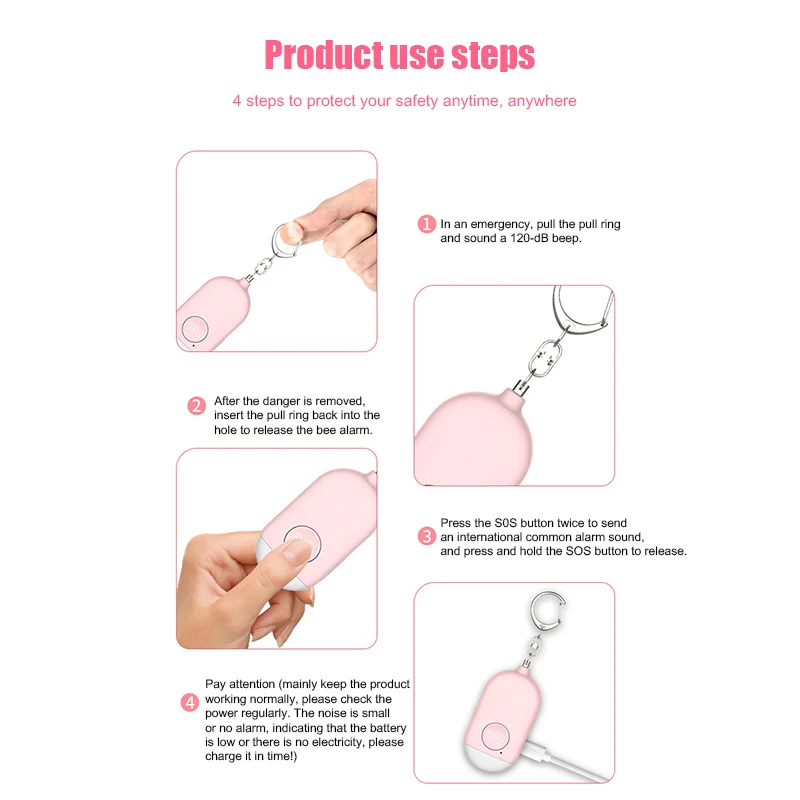 Product use steps

4 steps to protect your safety anytime, anywhere

1 In an emergency, pull the pull ring and sound a 120-dB beep.

2 After the danger is removed, insert the pull ring back into the hole to release the bee alarm.

3 Press the S0S button twice to send an international common alarm sound, and press and hold the SOS button to release.

4 Pay attention (mainly keep the product working normally, please check the power regularly. The noise is small or no alarm, indicating that the battery is low or there is no electricity, please charge it in time!)