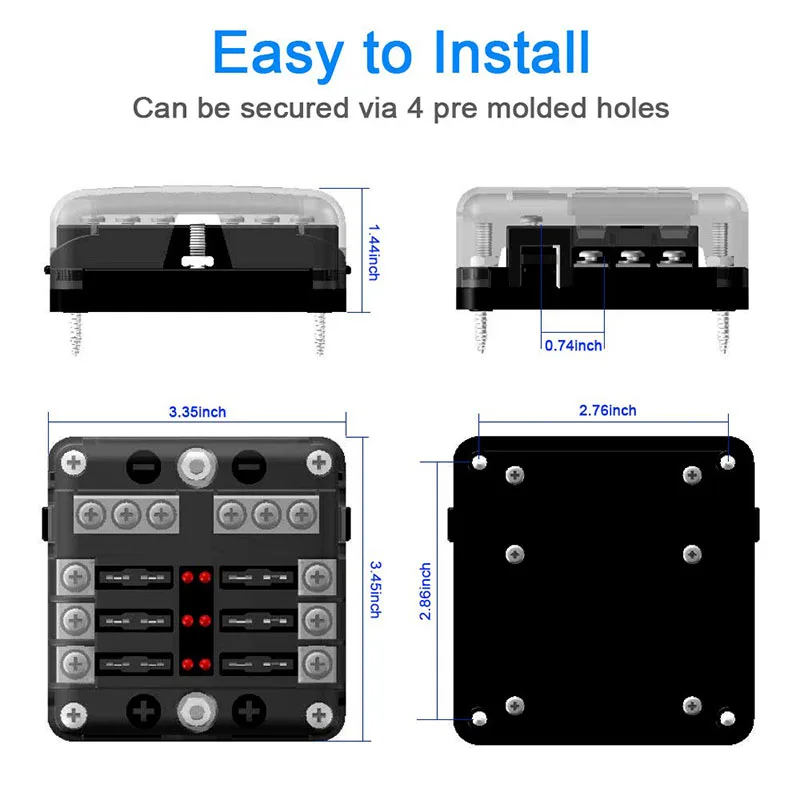 Easy to Install

Can be secured via 4 pre molded holes

1.44inch

0.74inch

3.35inch

3.45inch

2.76inch

2.86inch