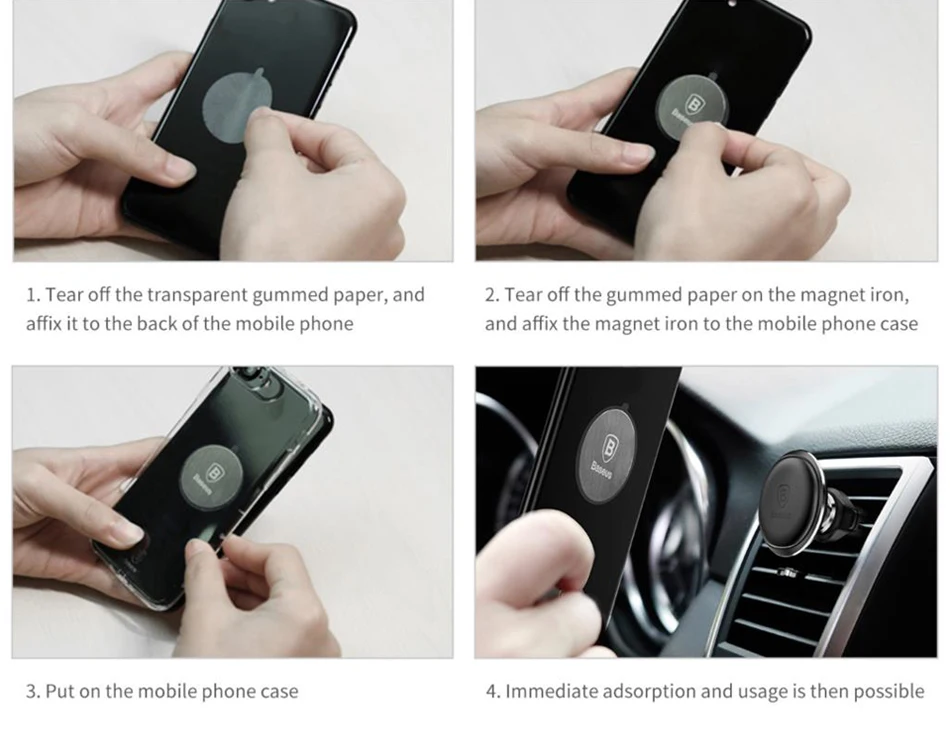 Baseus

1. Tear off the transparent gummed paper, and affix it to the back of the mobile phone

2. Tear off the gummed paper on the magnet iron, and affix the magnet iron to the mobile phone case

Baseus

Baseus

Baseus

3. Put on the mobile phone case

4. Immediate adsorption and usage is then possible