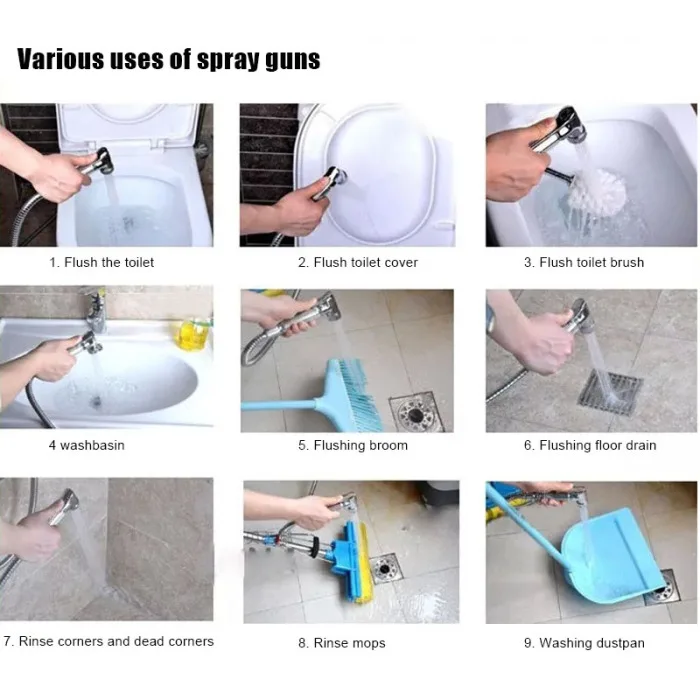 Various uses of spray guns

1. Flush the toilet

2. Flush toilet cover

3. Flush toilet brush

4 washbasin

5. Flushing broom

6. Flushing floor drain

7. Rinse corners and dead corners

8. Rinse mops

9. Washing dustpan