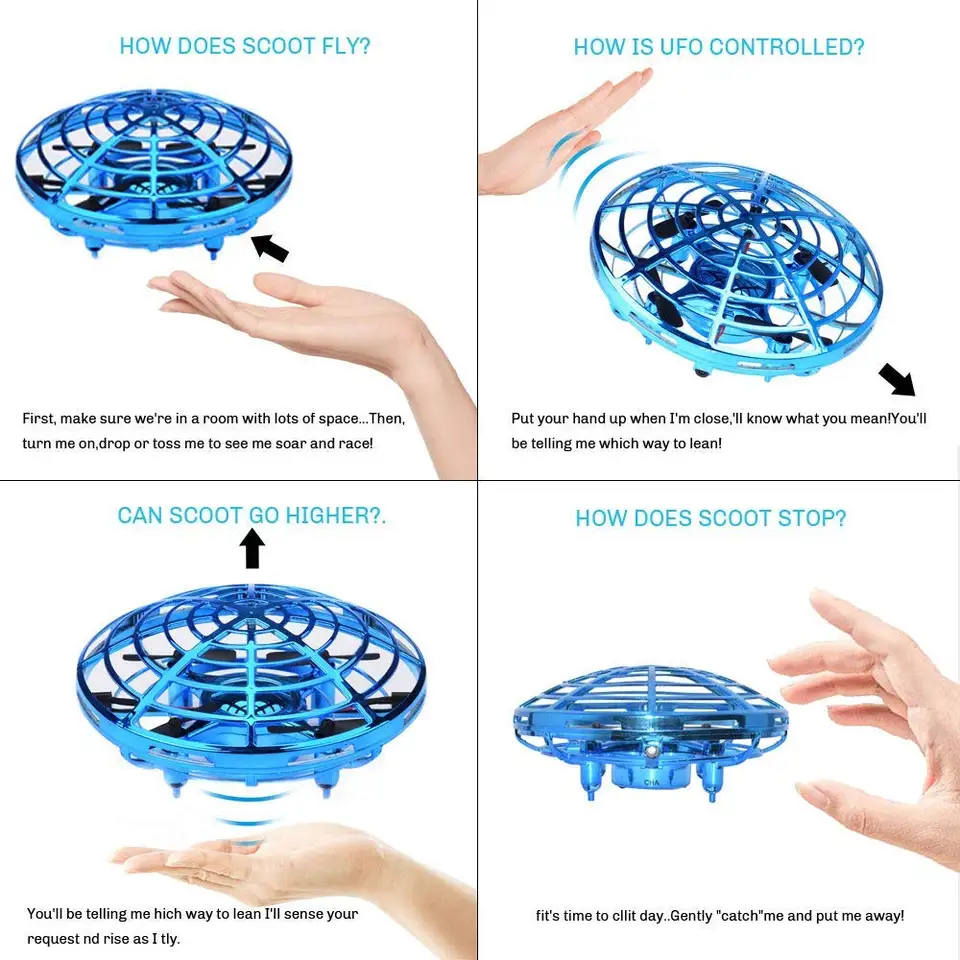 HOW DOES SCOOT FLY?

First, make sure we're in a room with lots of space...Then, turn me on,drop or toss me to see me soar and race!

HOW IS UFO CONTROLLED?

Put your hand up when I'm close,'ll know what you mean!You'll be telling me which way to lean!

CAN SCOOT GO HIGHER?.

You'll be telling me hich way to lean I'll sense your request nd rise as I tly.

HOW DOES SCOOT STOP?

CHA

fit's time to cllit day..Gently "catch"me and put me away!