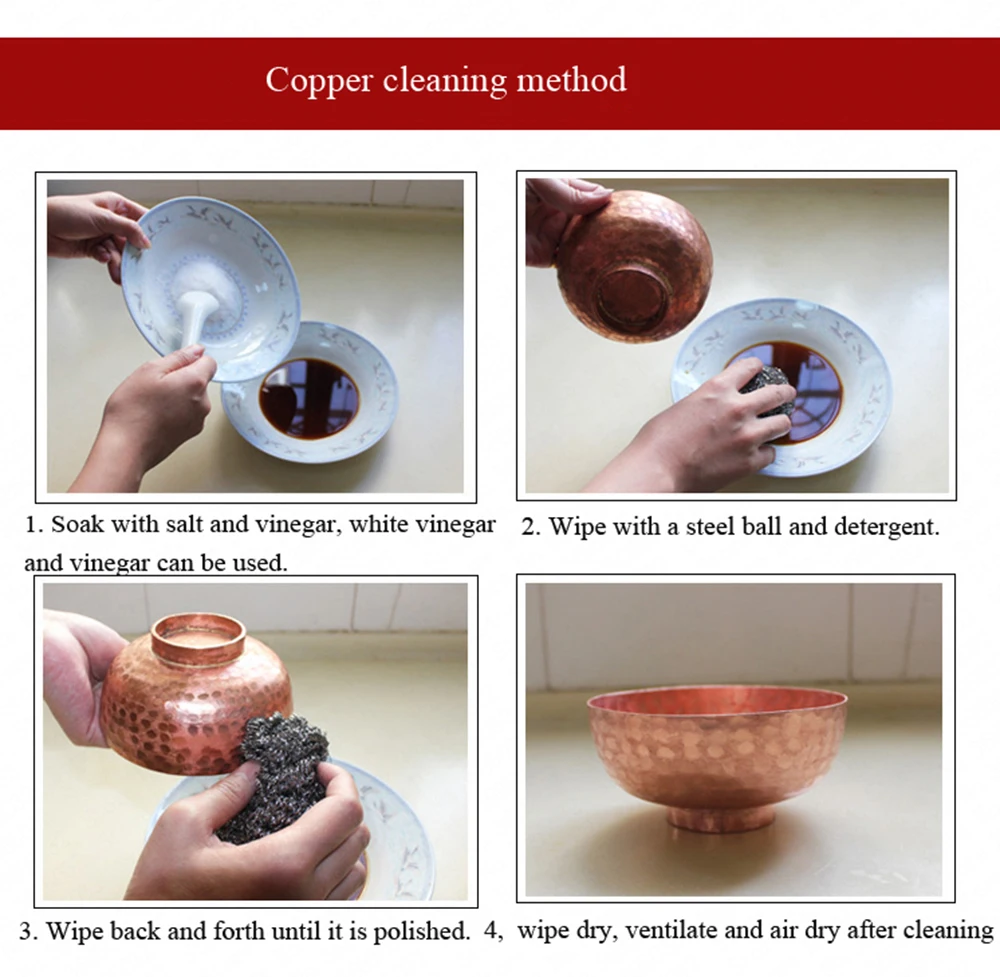 Copper cleaning method

1. Soak with salt and vinegar, white vinegar and vinegar can be used.

2. Wipe with a steel ball and detergent.

3. Wipe back and forth until it is polished.

4, wipe dry, ventilate and air dry after cleaning