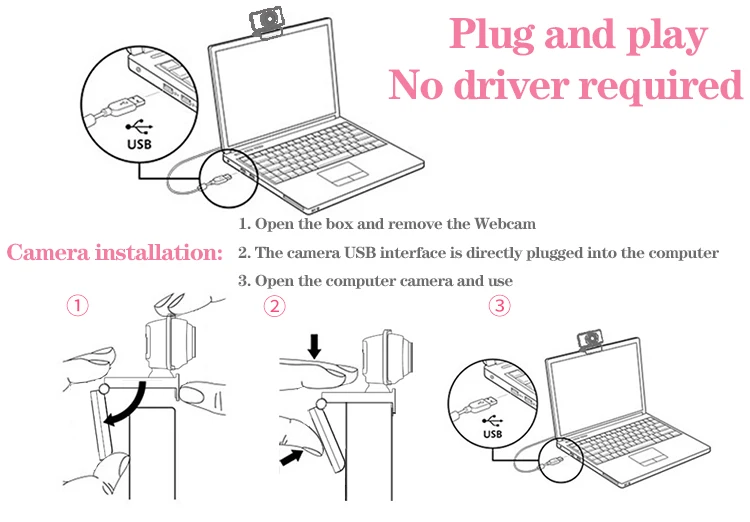 USB

Plug and play
No driver required

Camera installation:

1. Open the box and remove the Webcam

2. The camera USB interface is directly plugged into the computer

3. Open the computer camera and use

①

②

③

USB