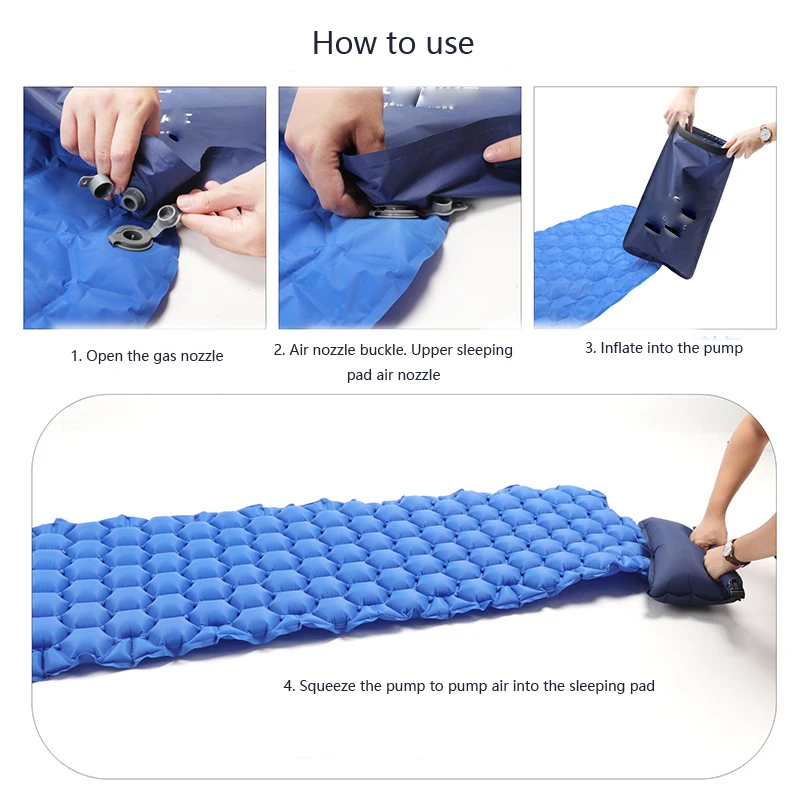 How to use

1. Open the gas nozzle

2. Air nozzle buckle. Upper sleeping pad air nozzle

3. Inflate into the pump

4. Squeeze the pump to pump air into the sleeping pad