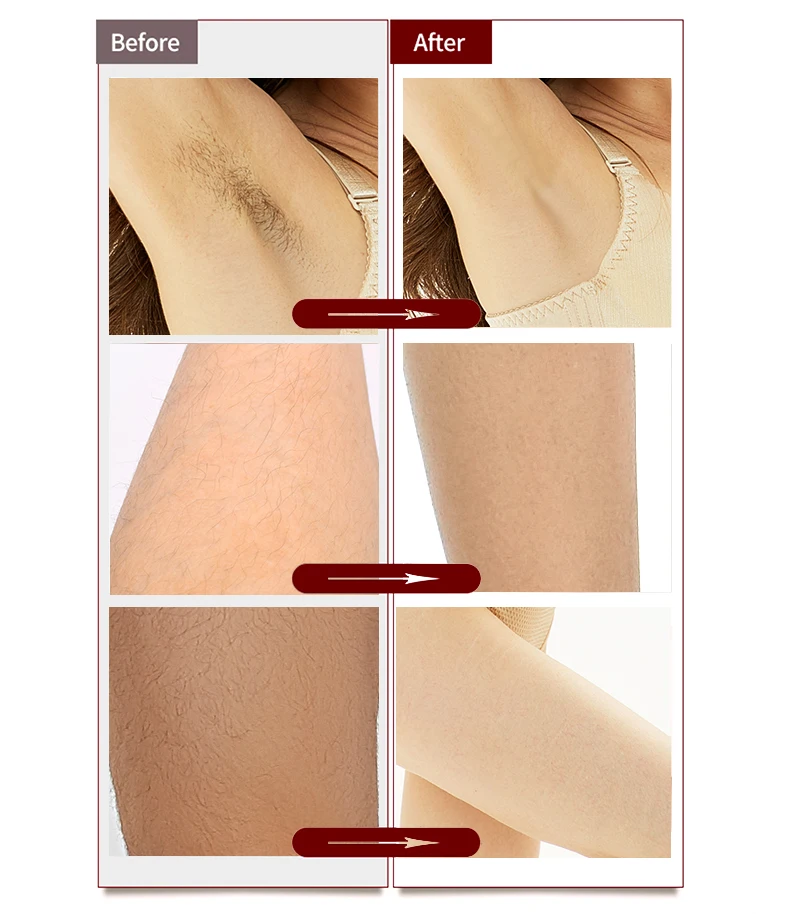 Before

After