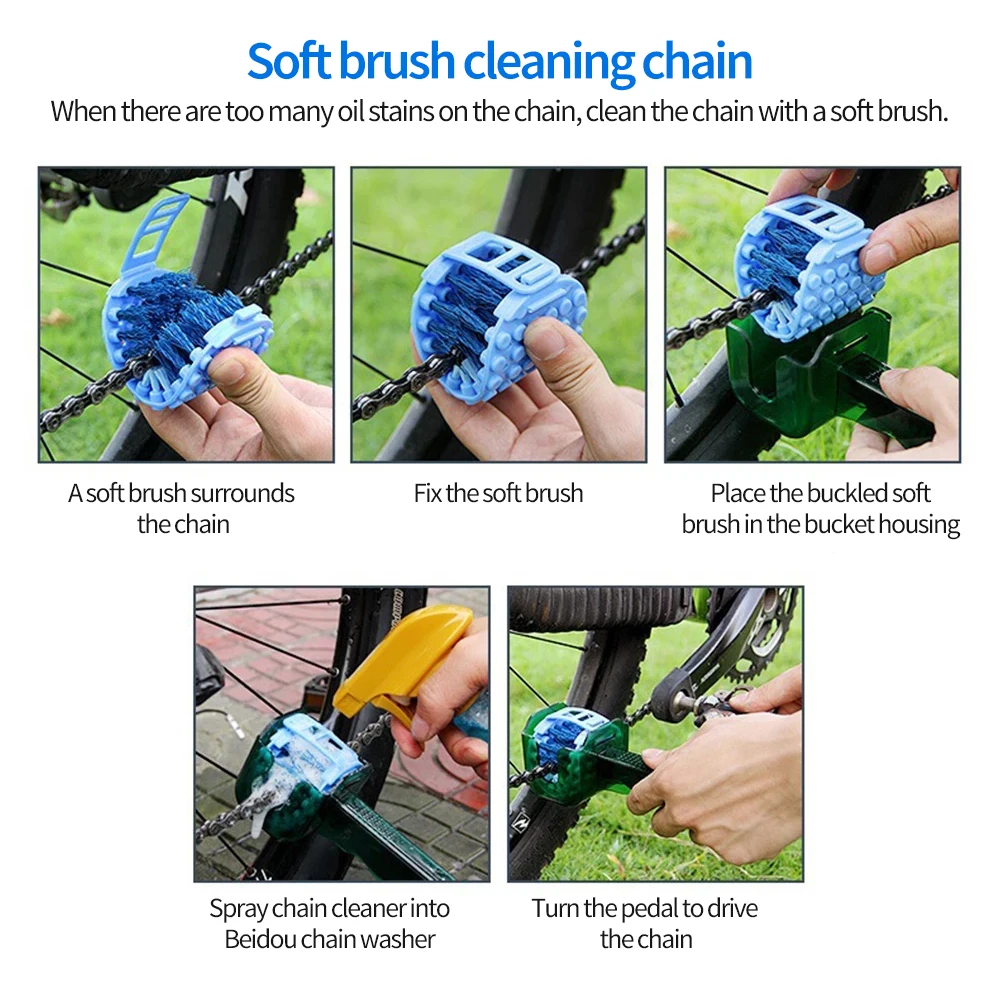 Soft brush cleaning chain

When there are too many oil stains on the chain, clean the chain with a soft brush.

A soft brush surrounds the chain

Fix the soft brush

Place the buckled soft brush in the bucket housing

Spray chain cleaner into Beidou chain washer

Turn the pedal to drive the chain