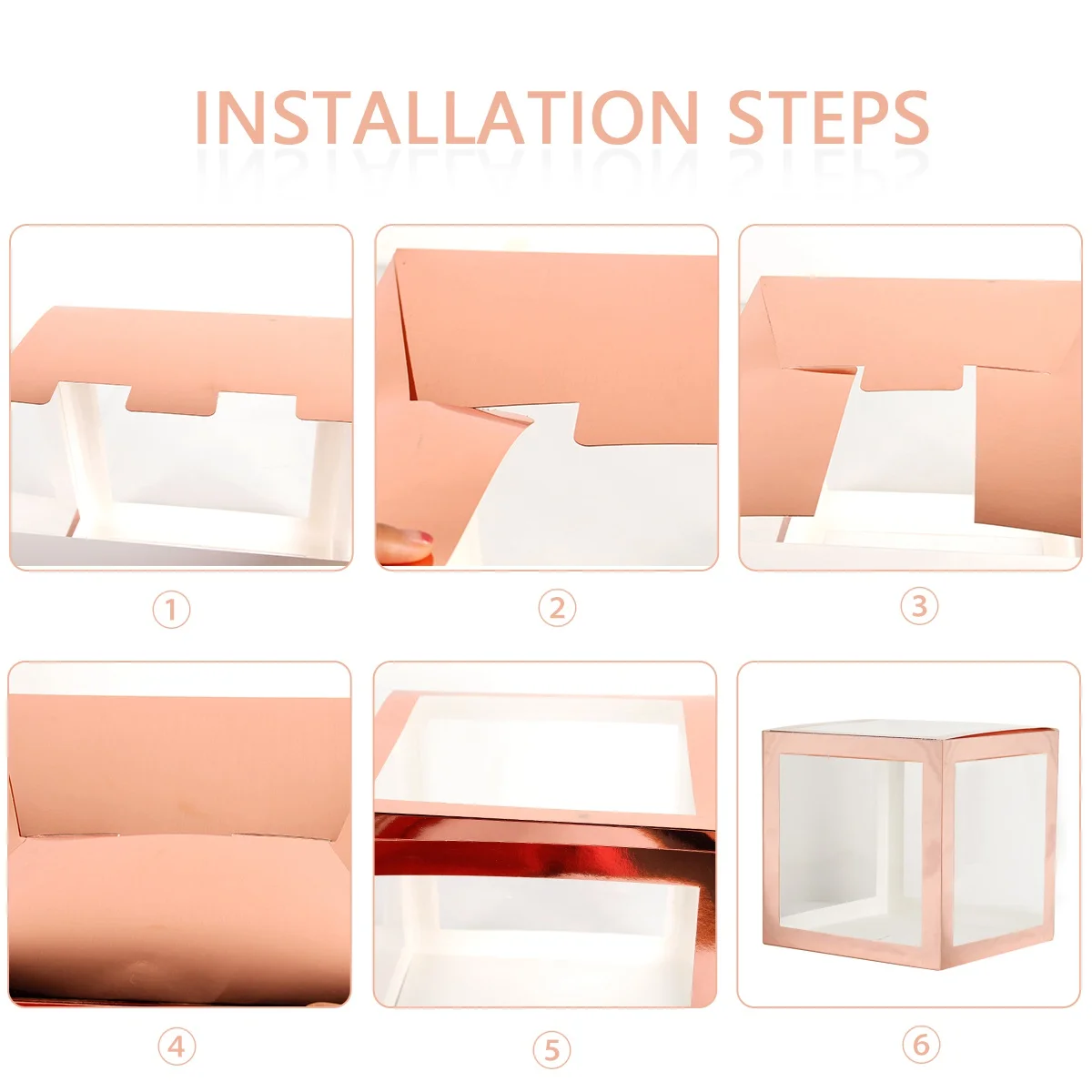 INSTALLATION STEPS

①

②

③

④

⑤

⑥