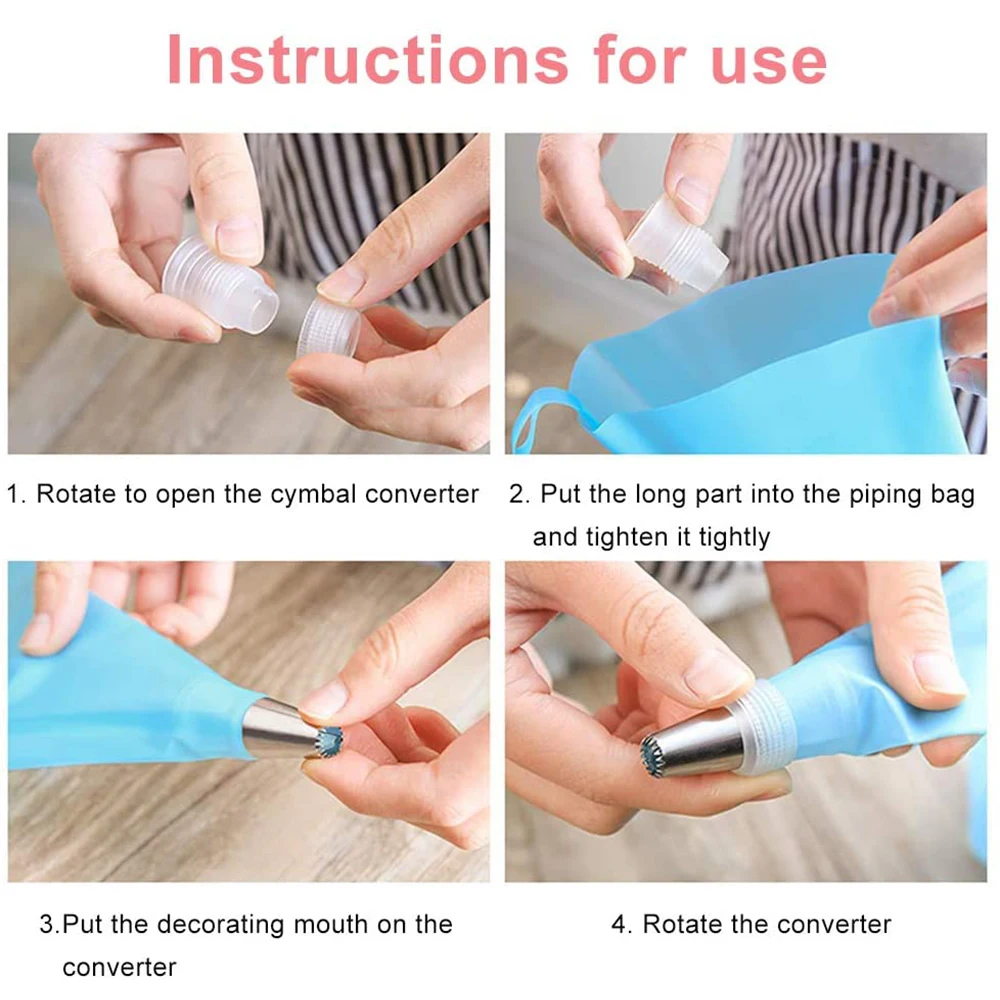 Instructions for use

1. Rotate to open the cymbal converter

2. Put the long part into the piping bag and tighten it tightly

3.Put the decorating mouth on the converter

4. Rotate the converter