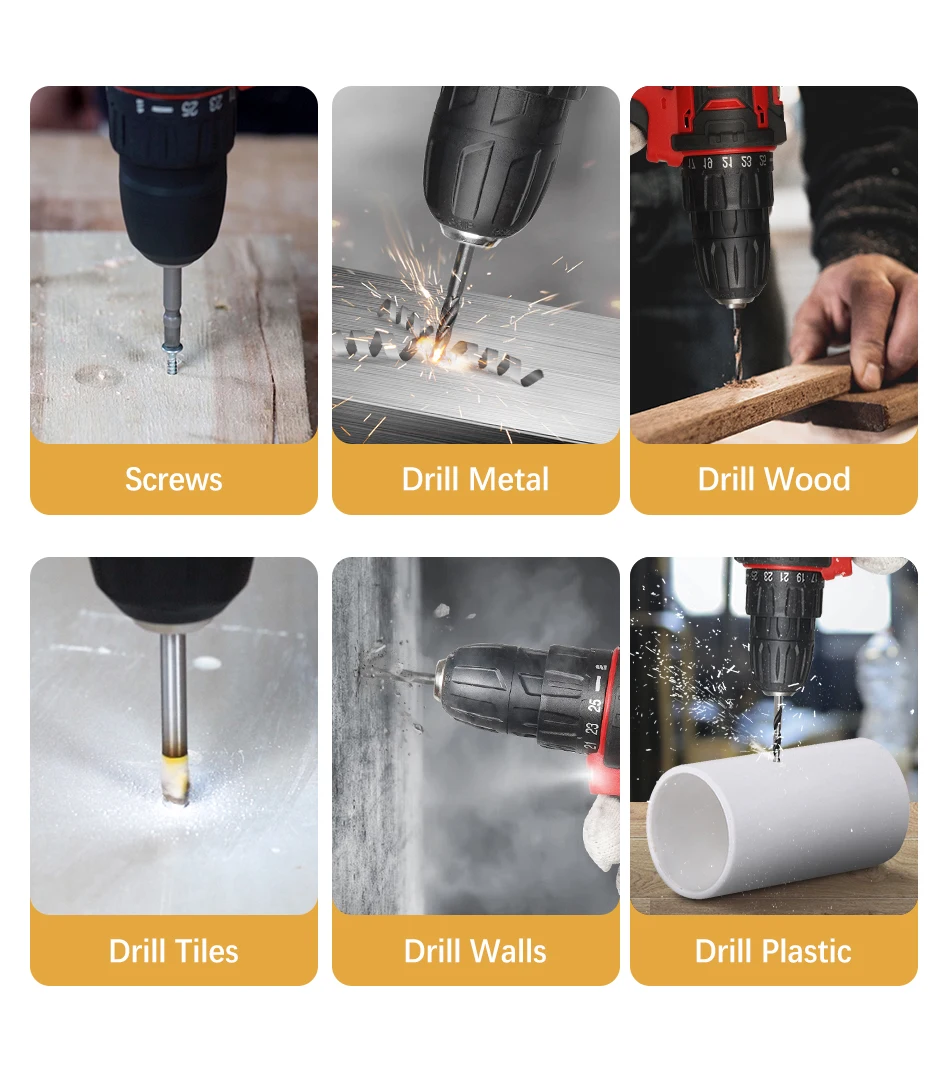 Screws

Drill Metal

Drill Wood

Drill Tiles

Drill Walls

Drill Plastic