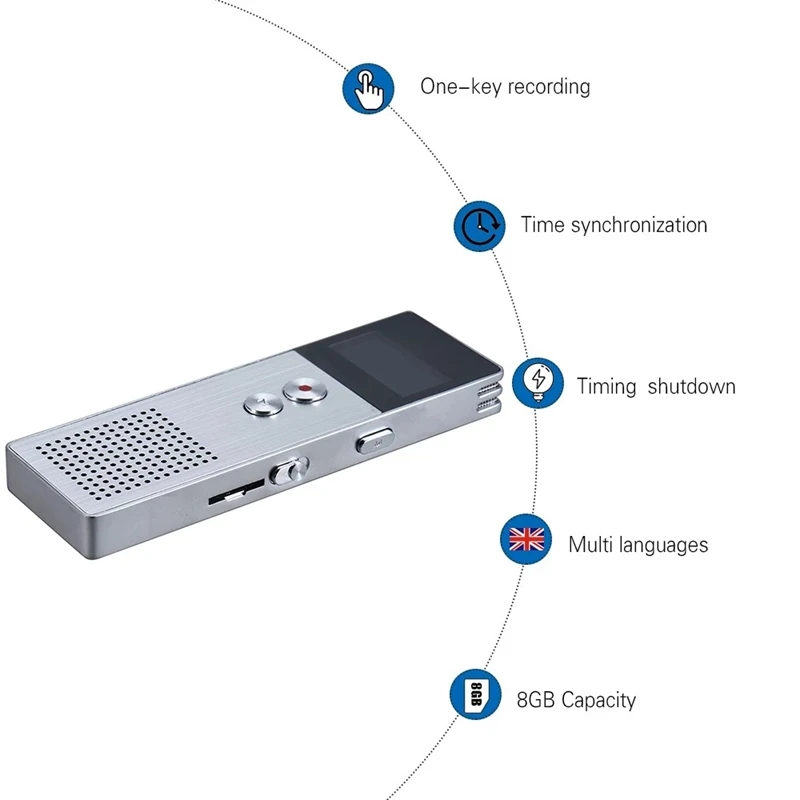 One–key recording

Time synchronization

Timing shutdown

Multi languages

8GB

8GB Capacity