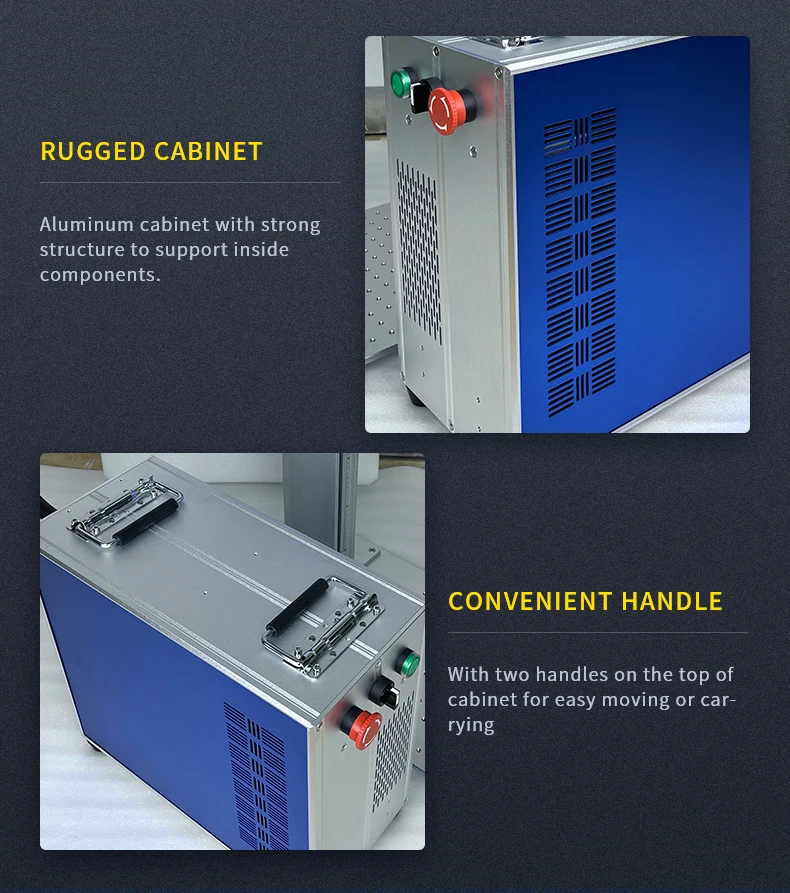 RUGGED CABINET

Aluminum cabinet with strong structure to support inside components.

CONVENIENT HANDLE

With two handles on the top of cabinet for easy moving or carrying