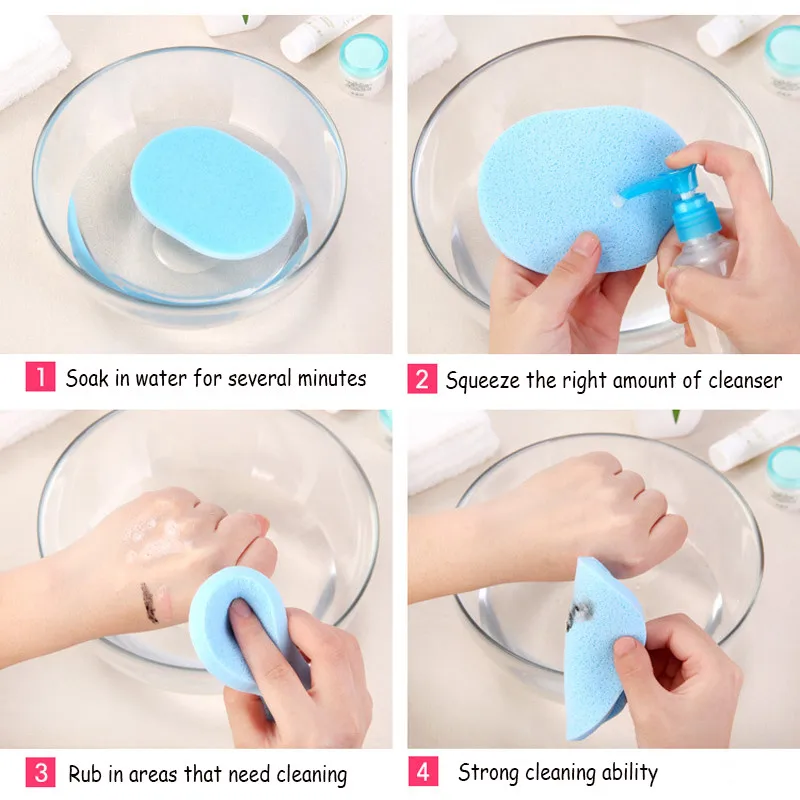 1 Soak in water for several minutes

2 Squeeze the right amount of cleanser

3 Rub in areas that need cleaning

4 Strong cleaning ability