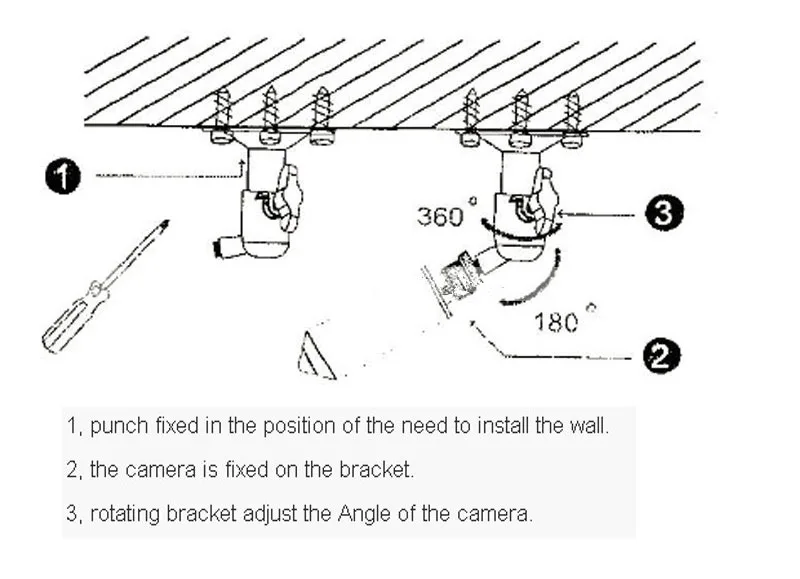 1

360°

3

180°

2

1, punch fixed in the position of the need to install the wall.

2, the camera is fixed on the bracket.

3, rotating bracket adjust the Angle of the camera.