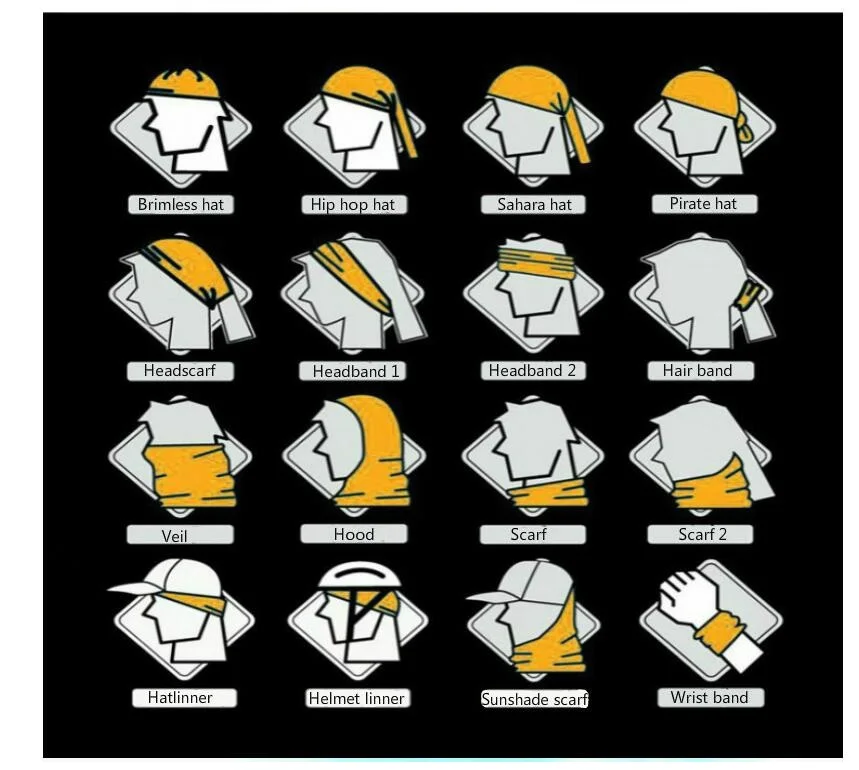 Brimless hat
Hip hop hat
Sahara hat
Pirate hat

Headscarf
Headband 1
Headband 2
Hair band

Veil
Hood
Scarf
Scarf 2

Hatlinner
Helmet linner
Sunshade scarf
Wrist band