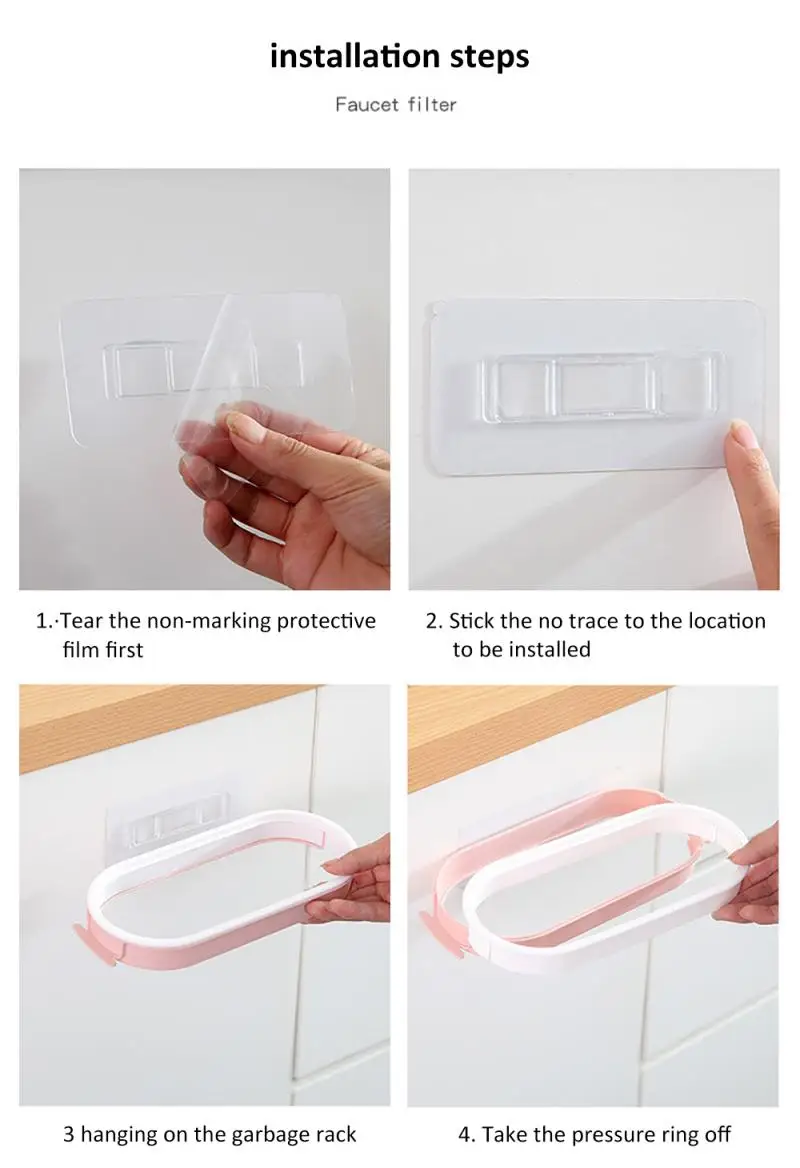 installation steps

Faucet filter

1.·Tear the non-marking protective film first

2. Stick the no trace to the location to be installed

3 hanging on the garbage rack

4. Take the pressure ring off