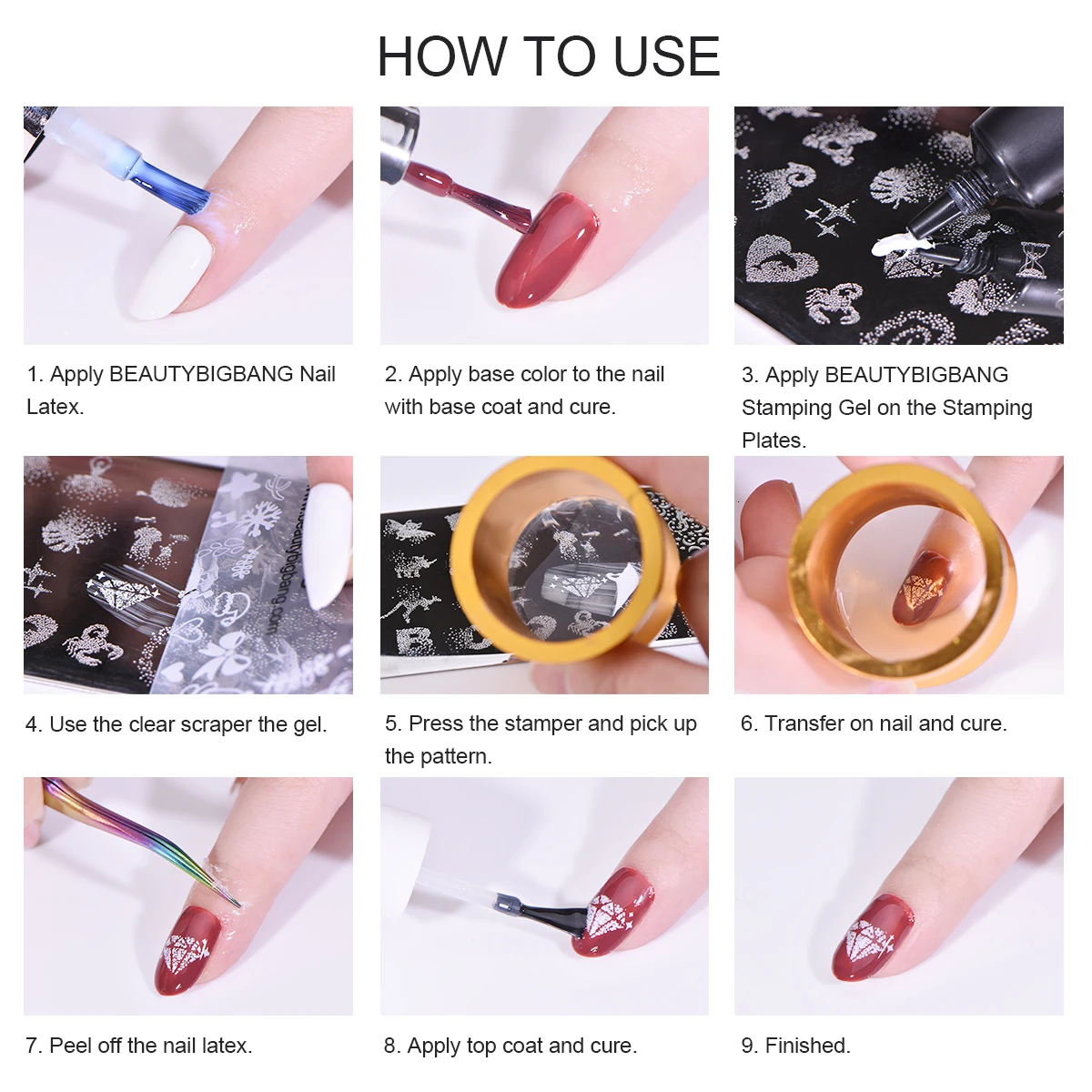 HOW TO USE

1. Apply BEAUTYBIGBANG Nail Latex.

2. Apply base color to the nail with base coat and cure.

3. Apply BEAUTYBIGBANG Stamping Gel on the Stamping Plates.

beautybigbang.com

4. Use the clear scraper the gel.

5. Press the stamper and pick up the pattern.

6. Transfer on nail and cure.

7. Peel off the nail latex.

8. Apply top coat and cure.

9. Finished.