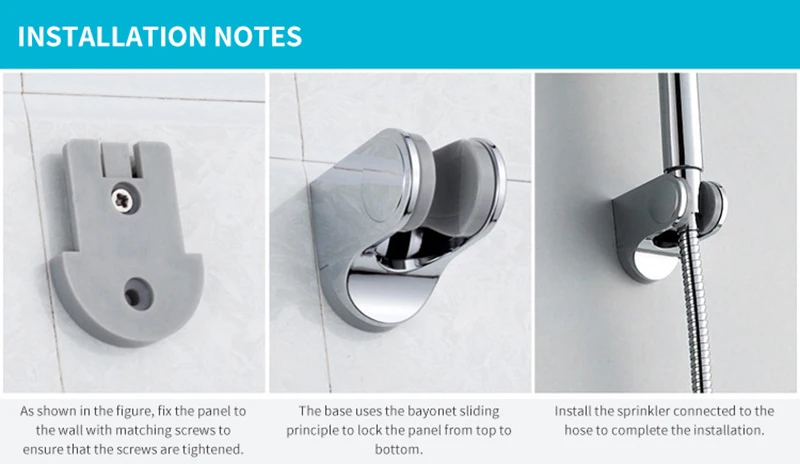 INSTALLATION NOTES

As shown in the figure, fix the panel to the wall with matching screws to ensure that the screws are tightened.

The base uses the bayonet sliding principle to lock the panel from top to bottom.

Install the sprinkler connected to the hose to complete the installation.