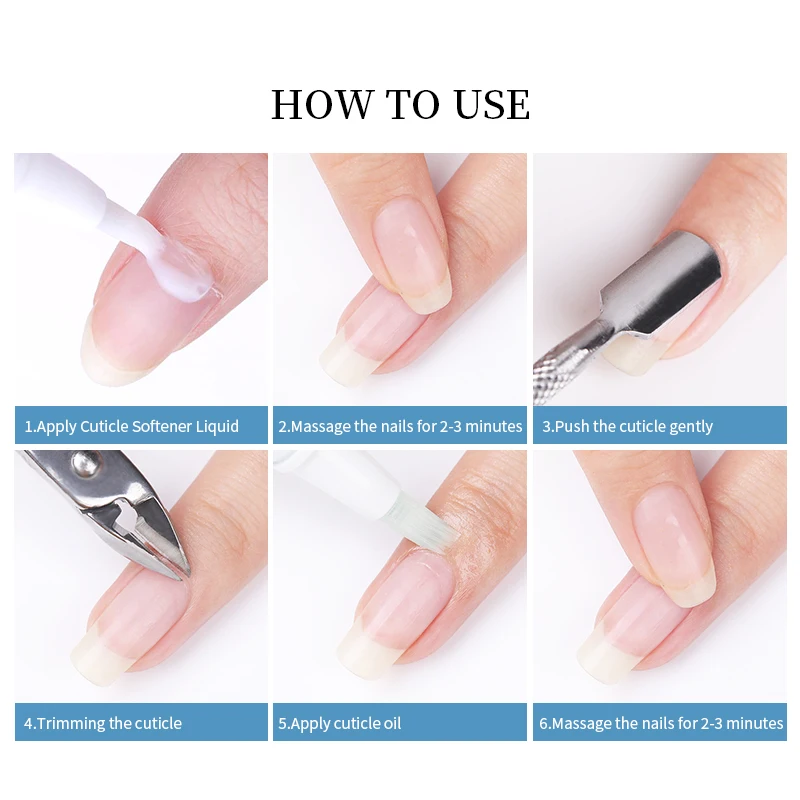 HOW TO USE

1.Apply Cuticle Softener Liquid

2.Massage the nails for 2-3 minutes

3.Push the cuticle gently

4.Trimming the cuticle

5.Apply cuticle oil

6.Massage the nails for 2-3 minutes