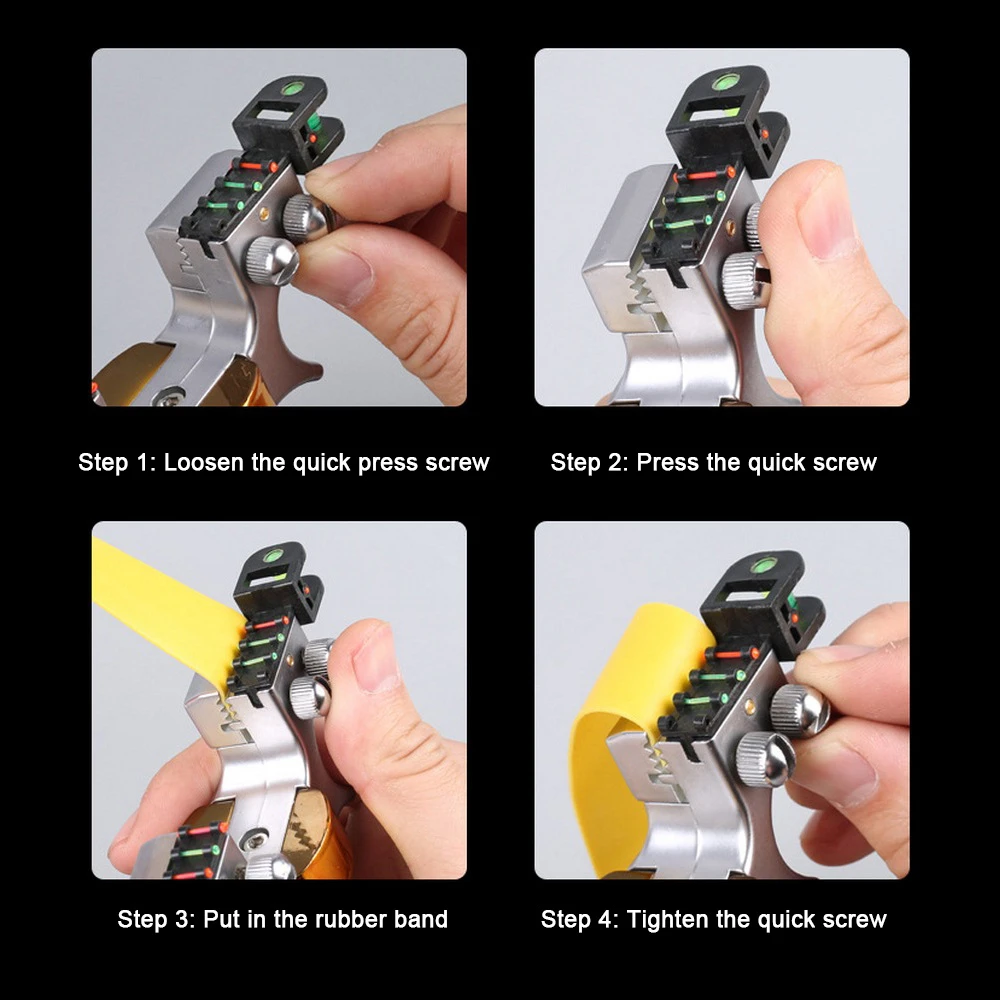 Step 1: Loosen the quick press screw

Step 2: Press the quick screw

Step 3: Put in the rubber band

Step 4: Tighten the quick screw