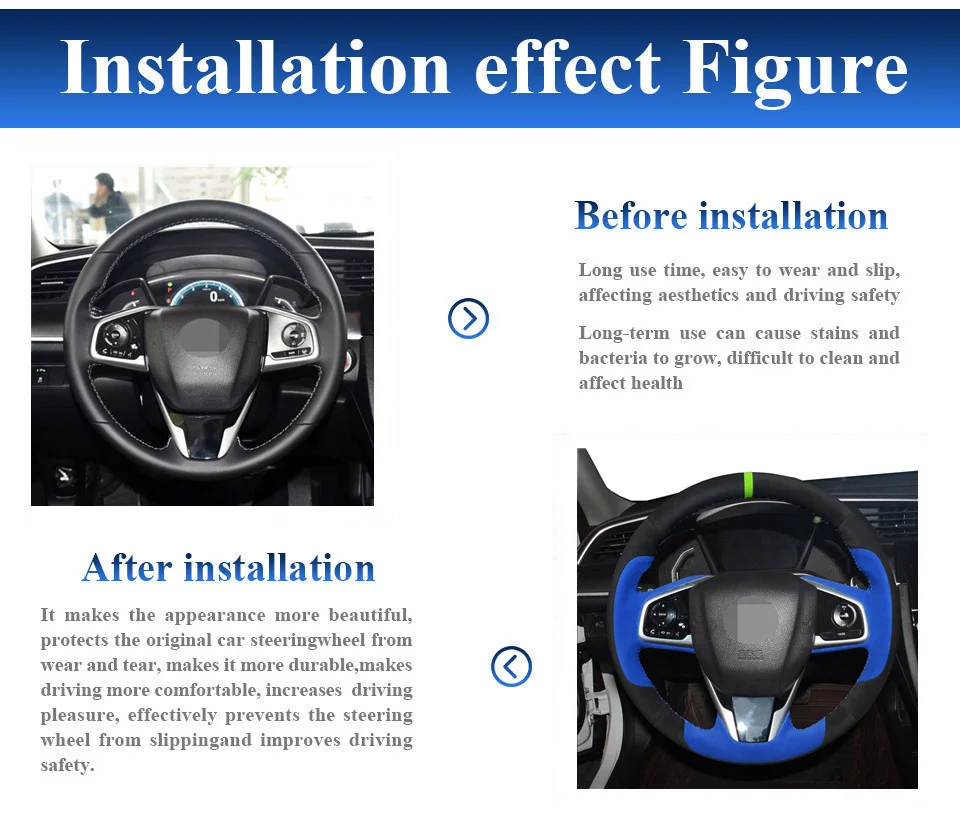 Installation effect Figure

Before installation

Long use time, easy to wear and slip, affecting aesthetics and driving safety

Long-term use can cause stains and bacteria to grow, difficult to clean and affect health

After installation

It makes the appearance more beautiful, protects the original car steeringwheel from wear and tear, makes it more durable,makes driving more comfortable, increases driving pleasure, effectively prevents the steering wheel from slippingand improves driving safety.