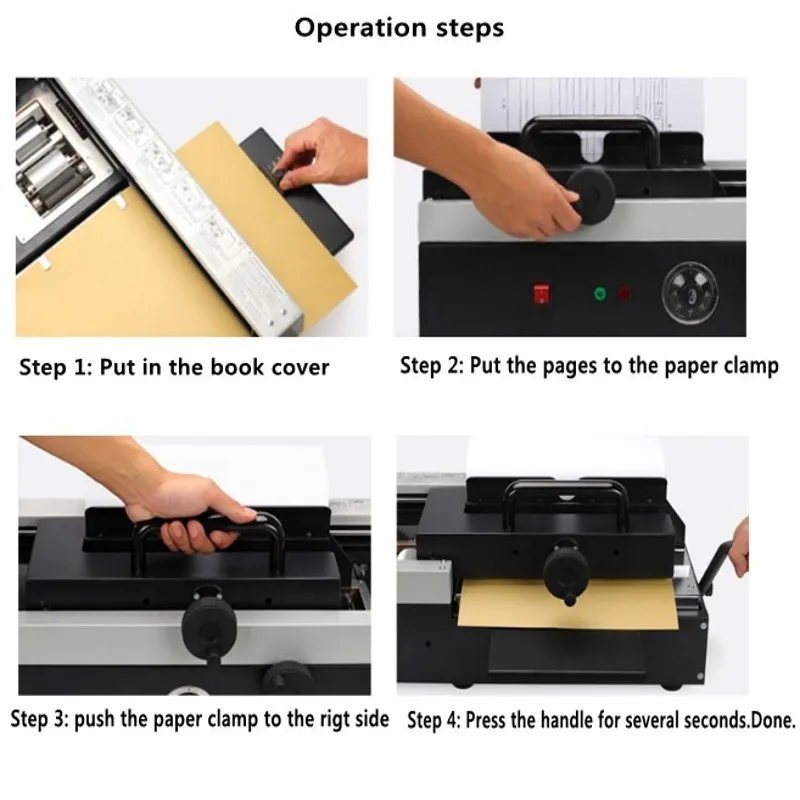 Operation steps

Step 1: Put in the book cover

Step 2: Put the pages to the paper clamp

Step 3: push the paper clamp to the rigt side

Step 4: Press the handle for several seconds.Done.