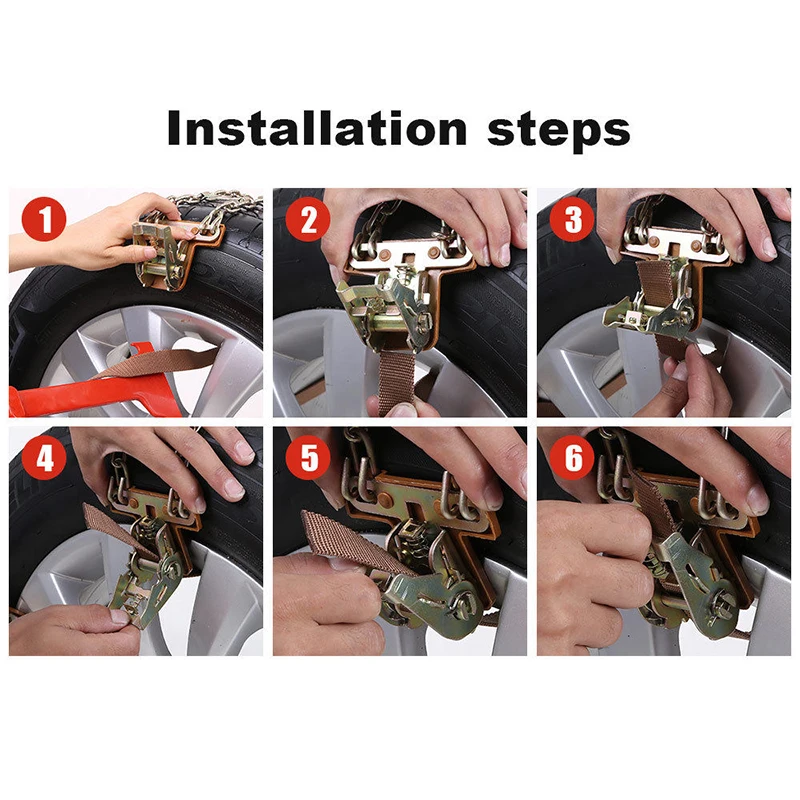 Installation steps

1

2

3

4

5

6