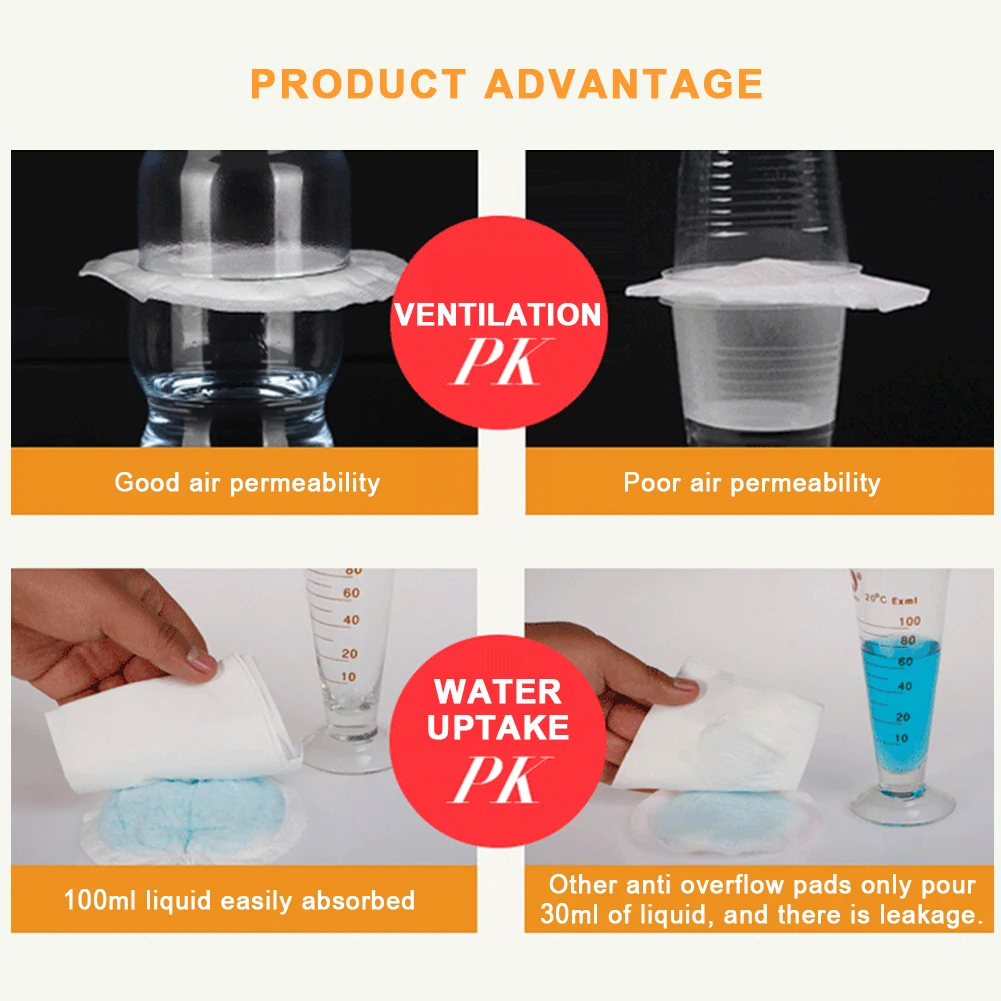 PRODUCT ADVANTAGE

VENTILATION
PK

Good air permeability

Poor air permeability

80
60
40
20
10

20°C Exml
100
80
60
40
20
10

WATER UPTAKE
PK

100ml liquid easily absorbed

Other anti overflow pads only pour 30ml of liquid, and there is leakage.