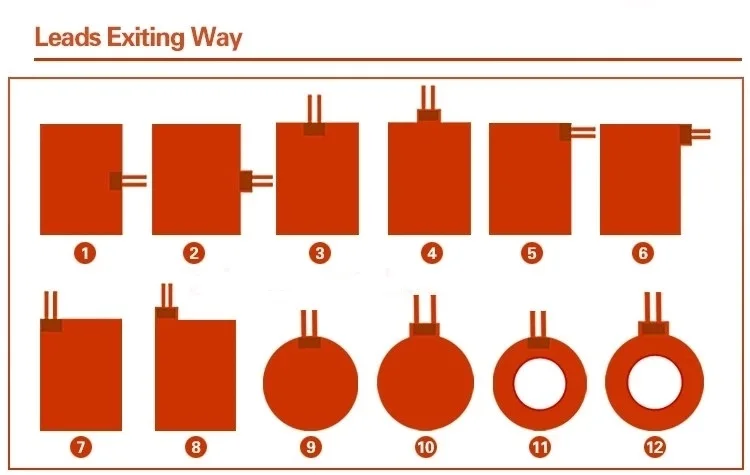 Leads Exiting Way

1
2
3
4
5
6
7
8
9
10
11
12