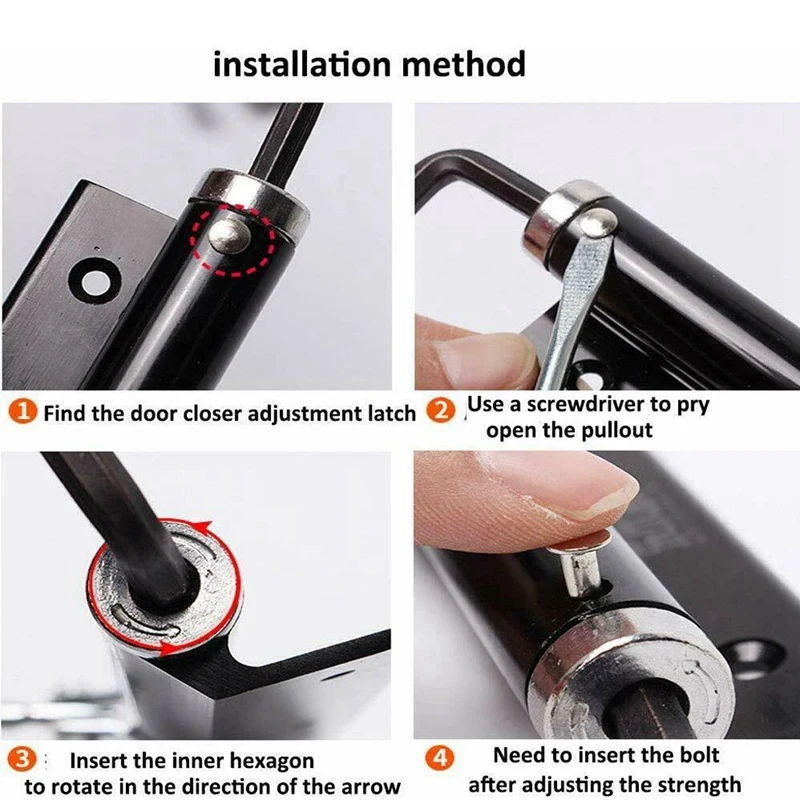 installation method

1 Find the door closer adjustment latch

2 Use a screwdriver to pry open the pullout

3 Insert the inner hexagon to rotate in the direction of the arrow

4 Need to insert the bolt after adjusting the strength