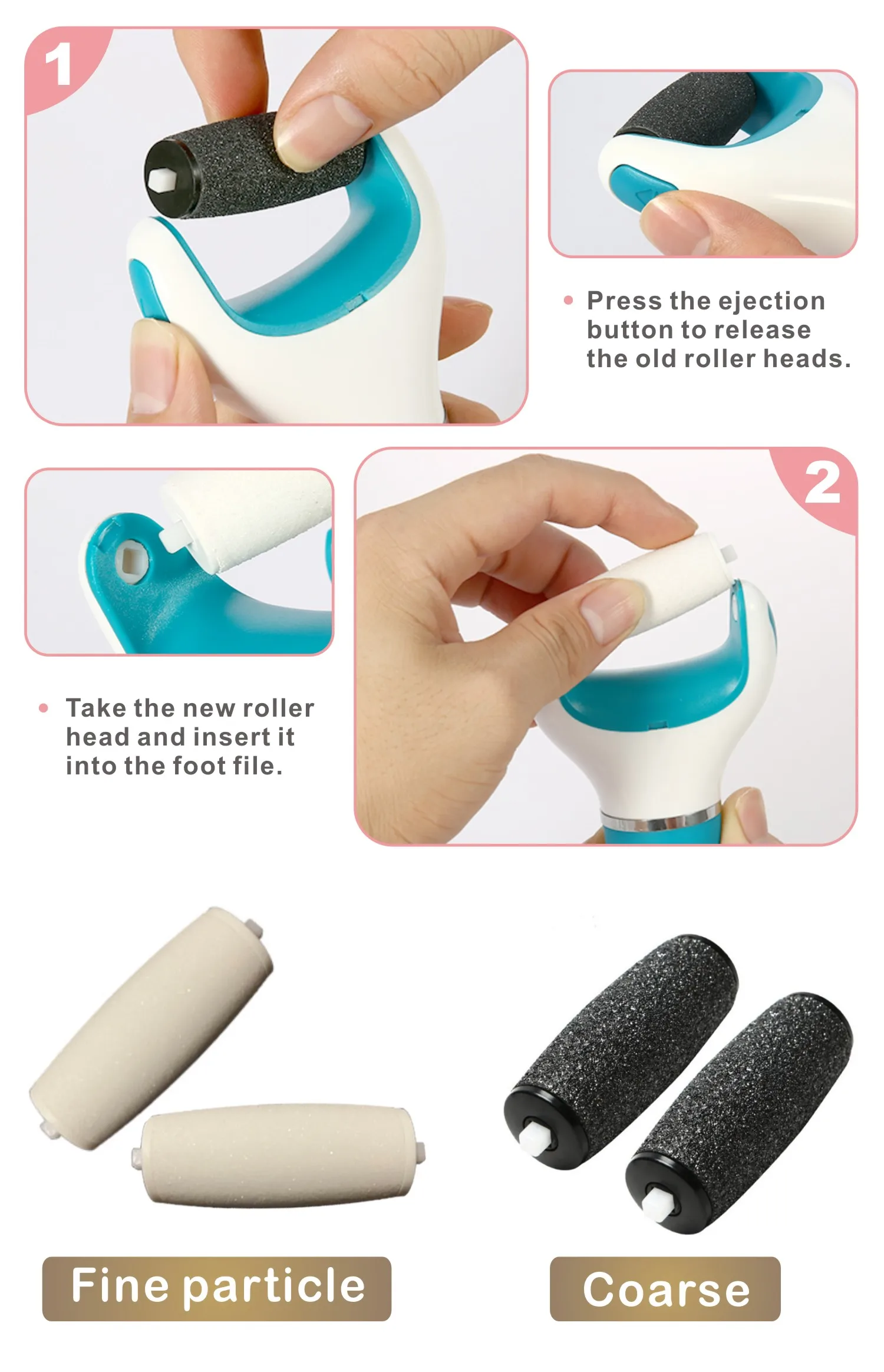 1

• Press the ejection button to release the old roller heads.

2

• Take the new roller head and insert it into the foot file.

Fine particle

Coarse