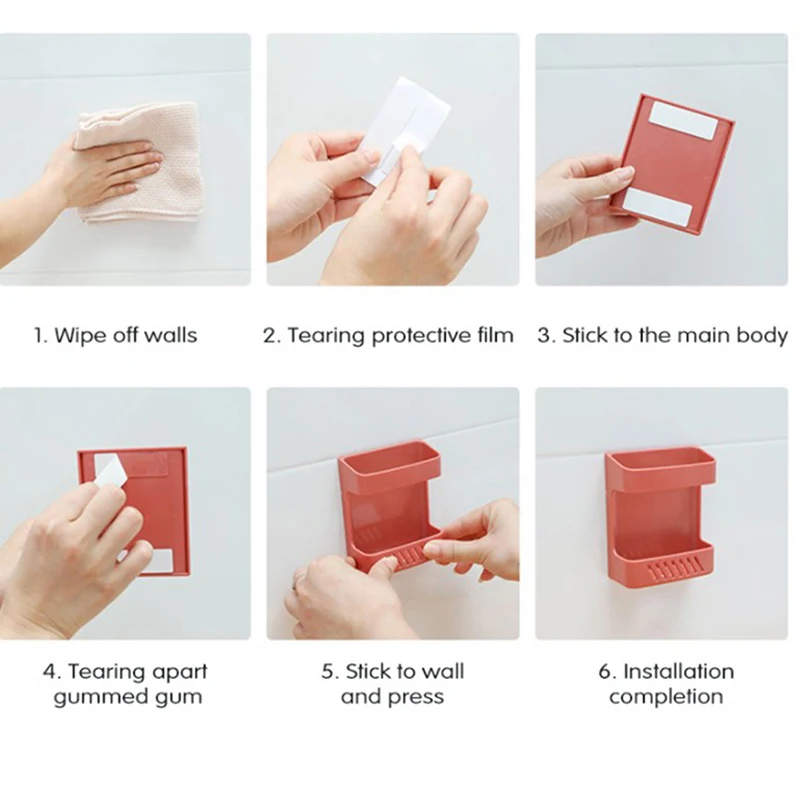 1. Wipe off walls

2. Tearing protective film

3. Stick to the main body

4. Tearing apart gummed gum

5. Stick to wall and press

6. Installation completion