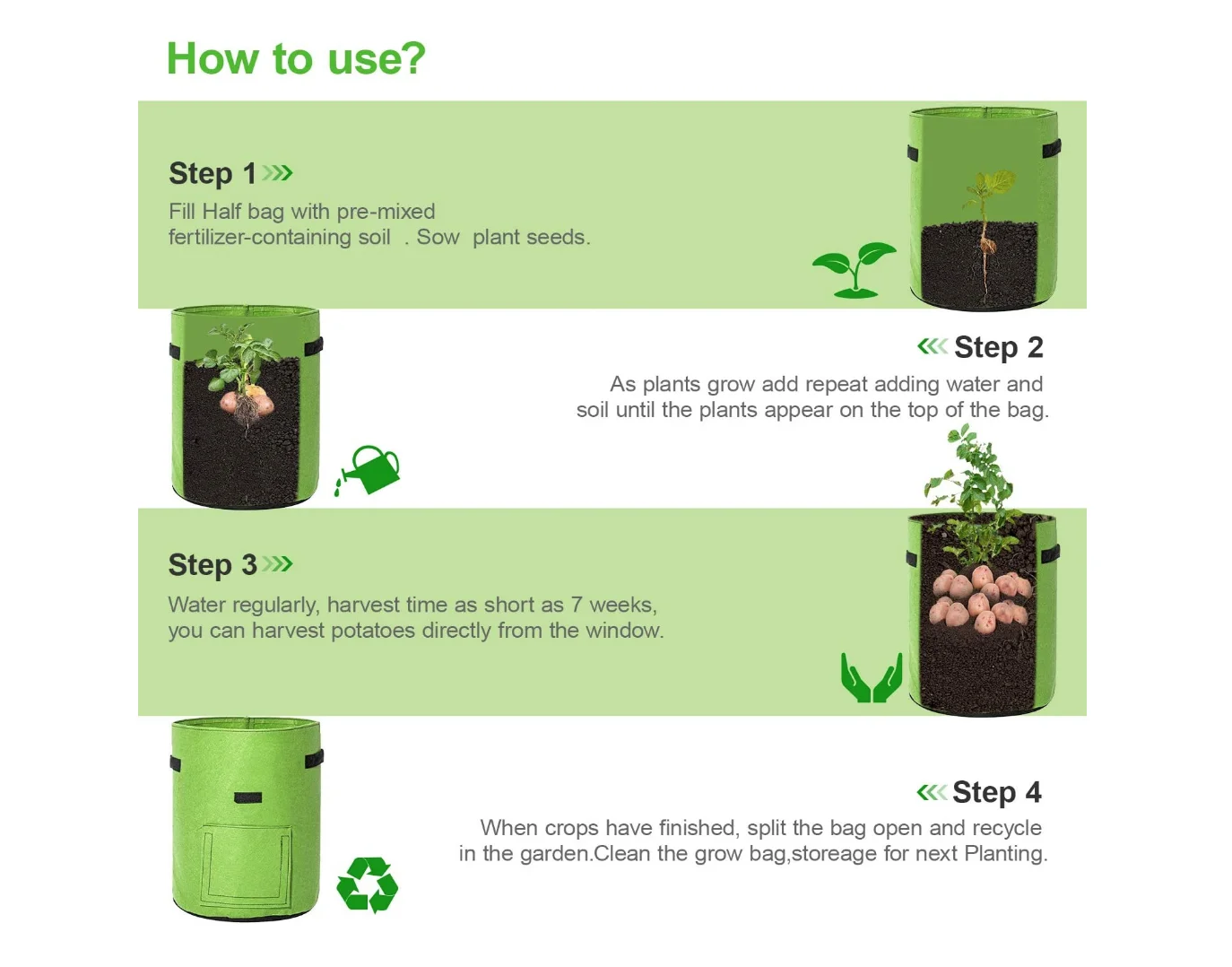 How to use?

Step 1

Fill Half bag with pre-mixed fertilizer-containing soil . Sow plant seeds.

Step 2

As plants grow add repeat adding water and soil until the plants appear on the top of the bag.

Step 3

Water regularly, harvest time as short as 7 weeks, you can harvest potatoes directly from the window.

Step 4

When crops have finished, split the bag open and recycle in the garden.Clean the grow bag,storeage for next Planting.