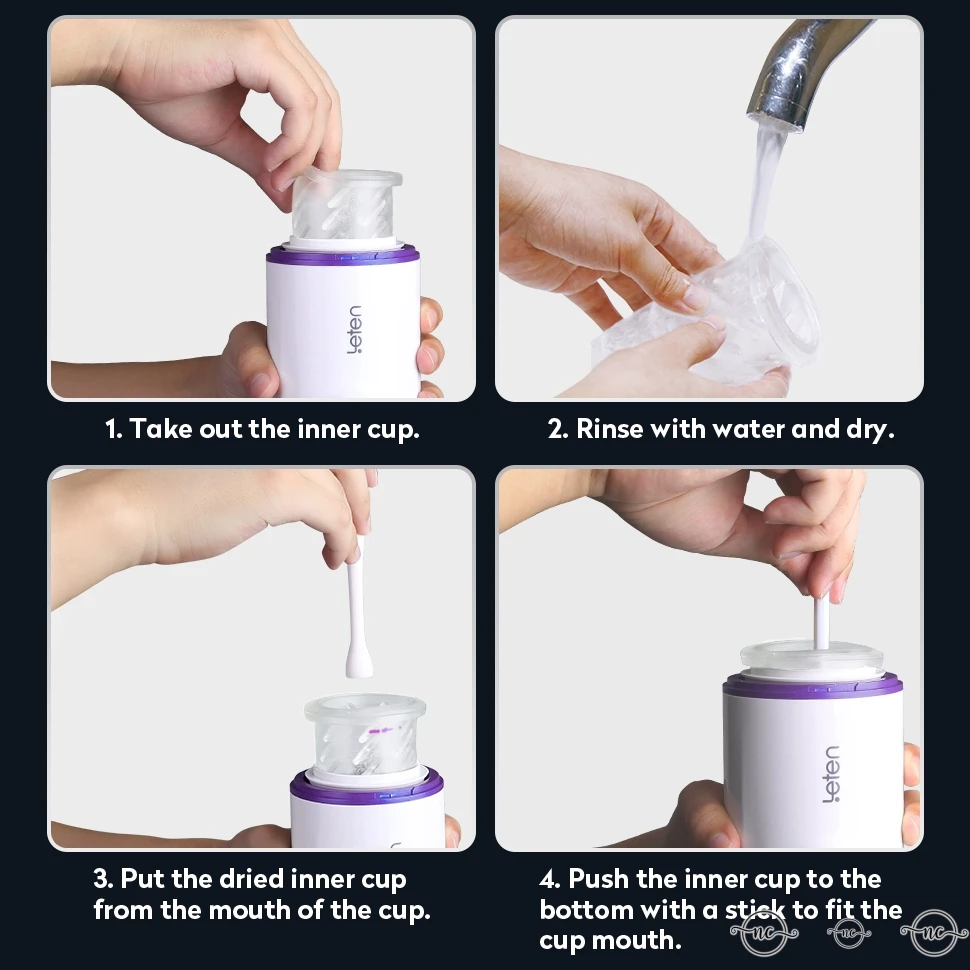 leten

1. Take out the inner cup.

2. Rinse with water and dry.

3. Put the dried inner cup from the mouth of the cup.

leten

4. Push the inner cup to the bottom with a stick to fit the cup mouth.

nc nc nc