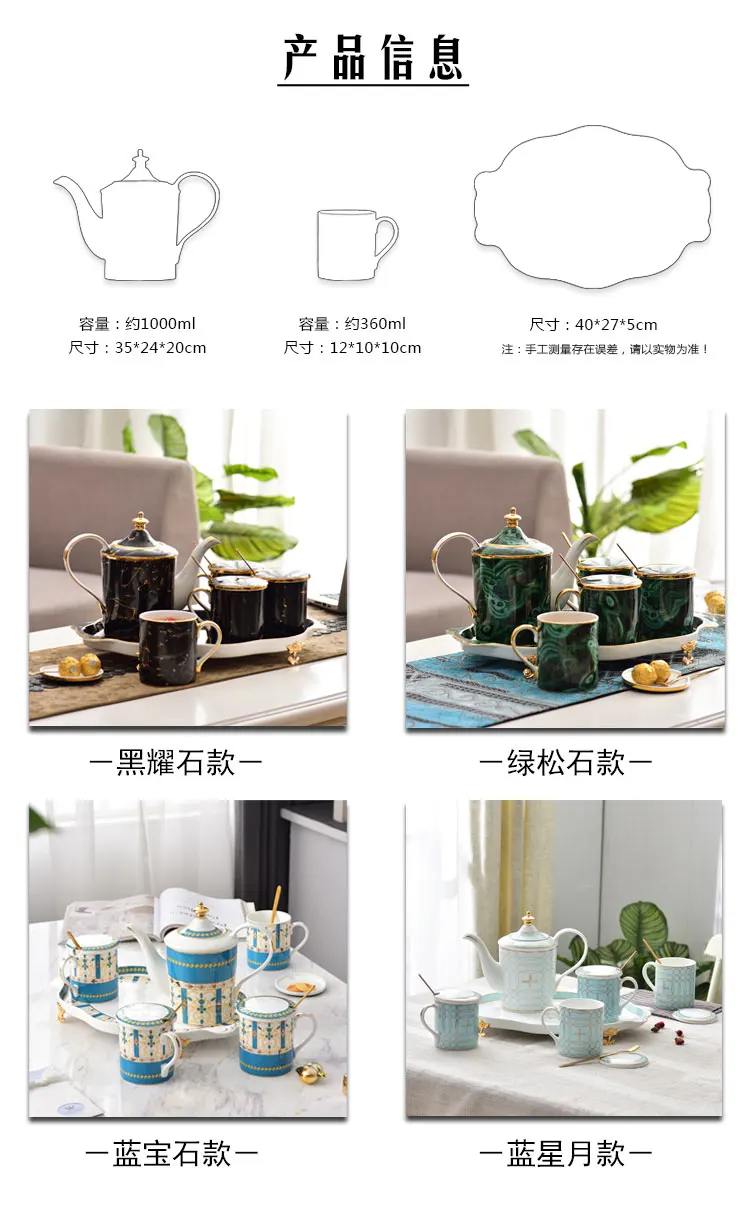 产品信息

容量：约1000ml
尺寸：35*24*20cm

容量：约360ml
尺寸：12*10*10cm

尺寸：40*27*5cm
注：手工测量存在误差，请以实物为准！

—黑耀石款—

—绿松石款—

—蓝宝石款—

—蓝星月款—